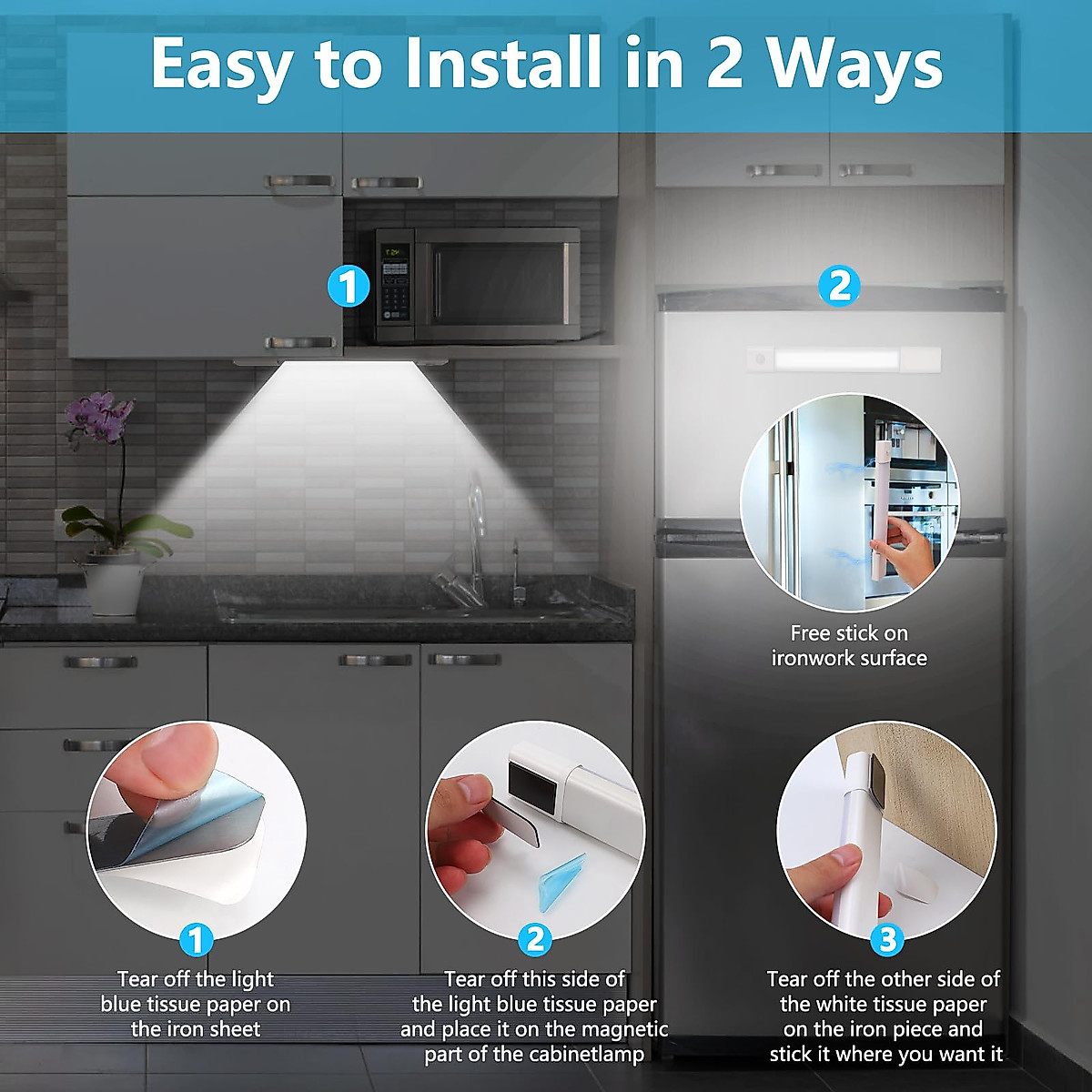 Easy to Install in 2 Ways

1

2

Free stick on ironwork surface

1
Tear off the light blue tissue paper on the iron sheet

2
Tear off this side of the light blue tissue paper and place it on the magnetic part of the cabinetlamp

3
Tear off the other side of the white tissue paper on the iron piece and stick it where you want it