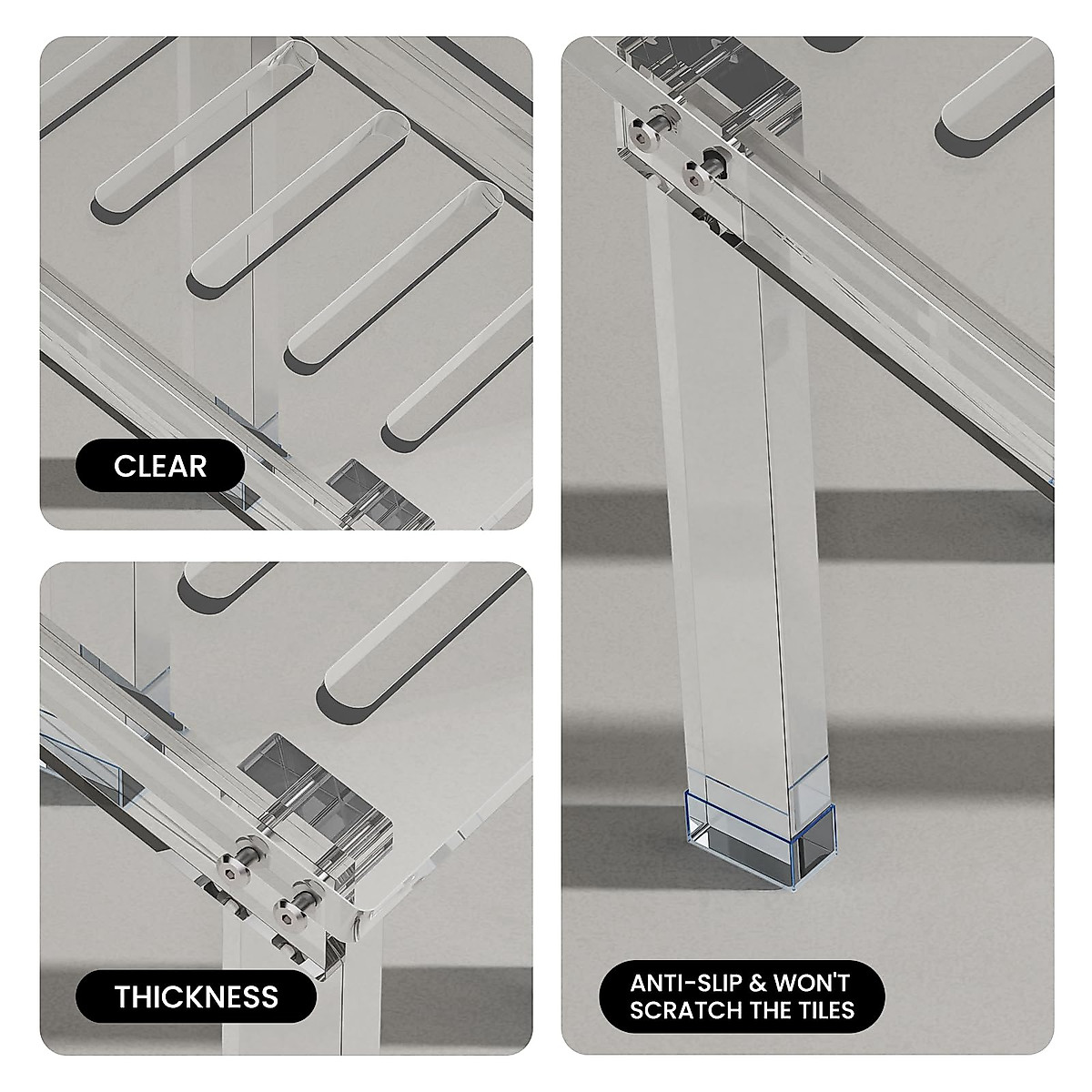 CLEAR

THICKNESS

ANTI-SLIP & WON'T SCRATCH THE TILES