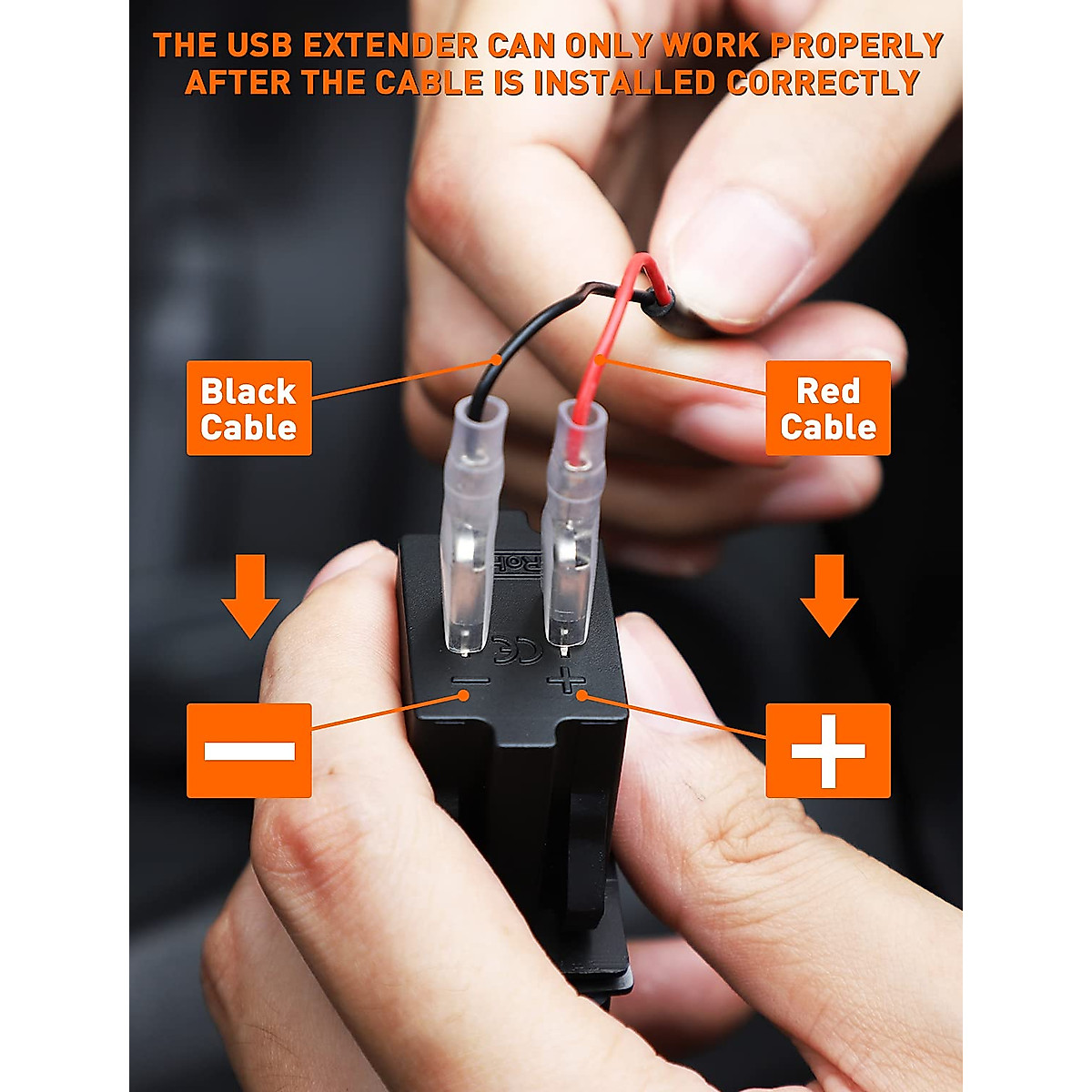 THE USB EXTENDER CAN ONLY WORK PROPERLY AFTER THE CABLE IS INSTALLED CORRECTLY

Black Cable

Red Cable

RoH

CE

−

+

−

+