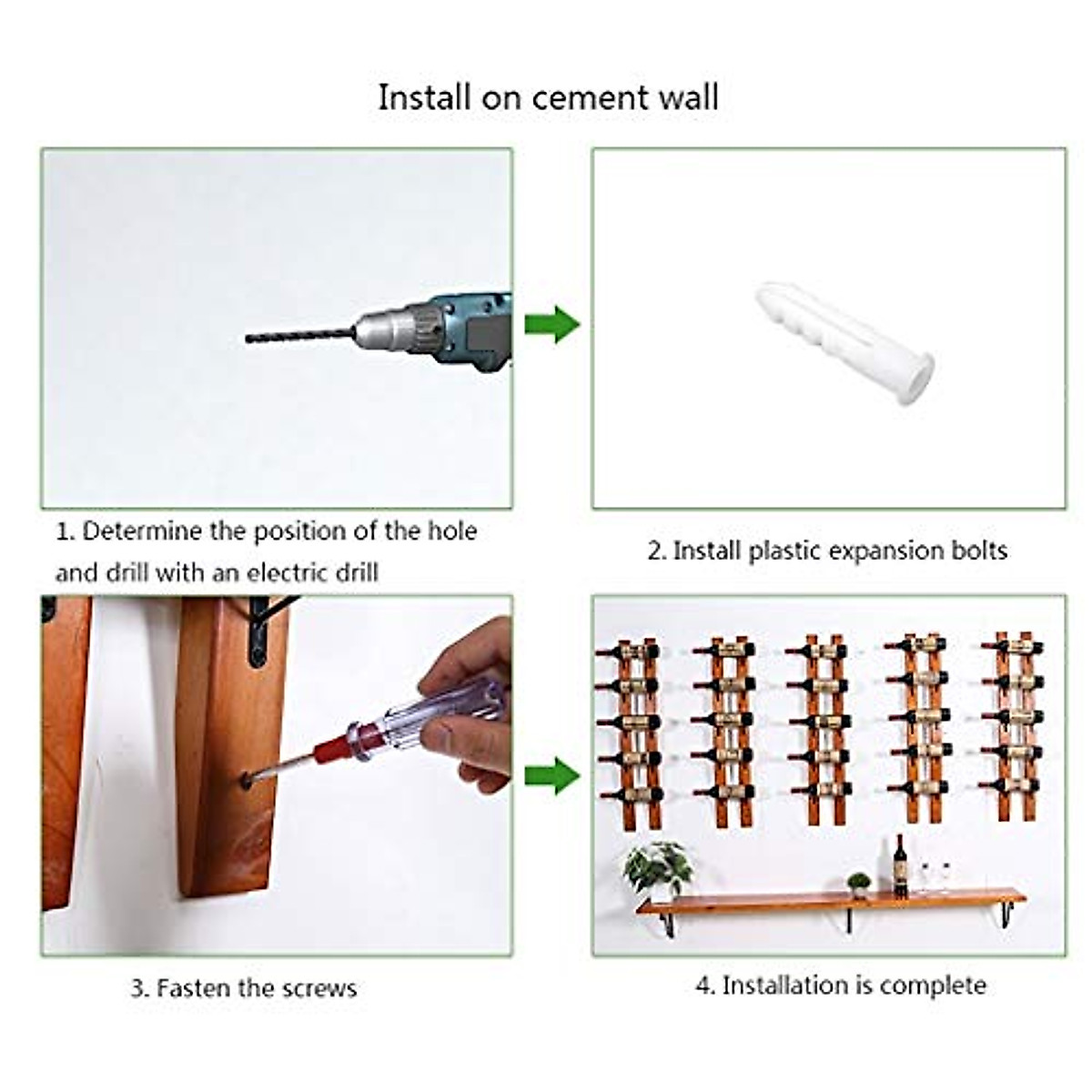 Install on cement wall

1. Determine the position of the hole and drill with an electric drill

2. Install plastic expansion bolts

3. Fasten the screws

4. Installation is complete