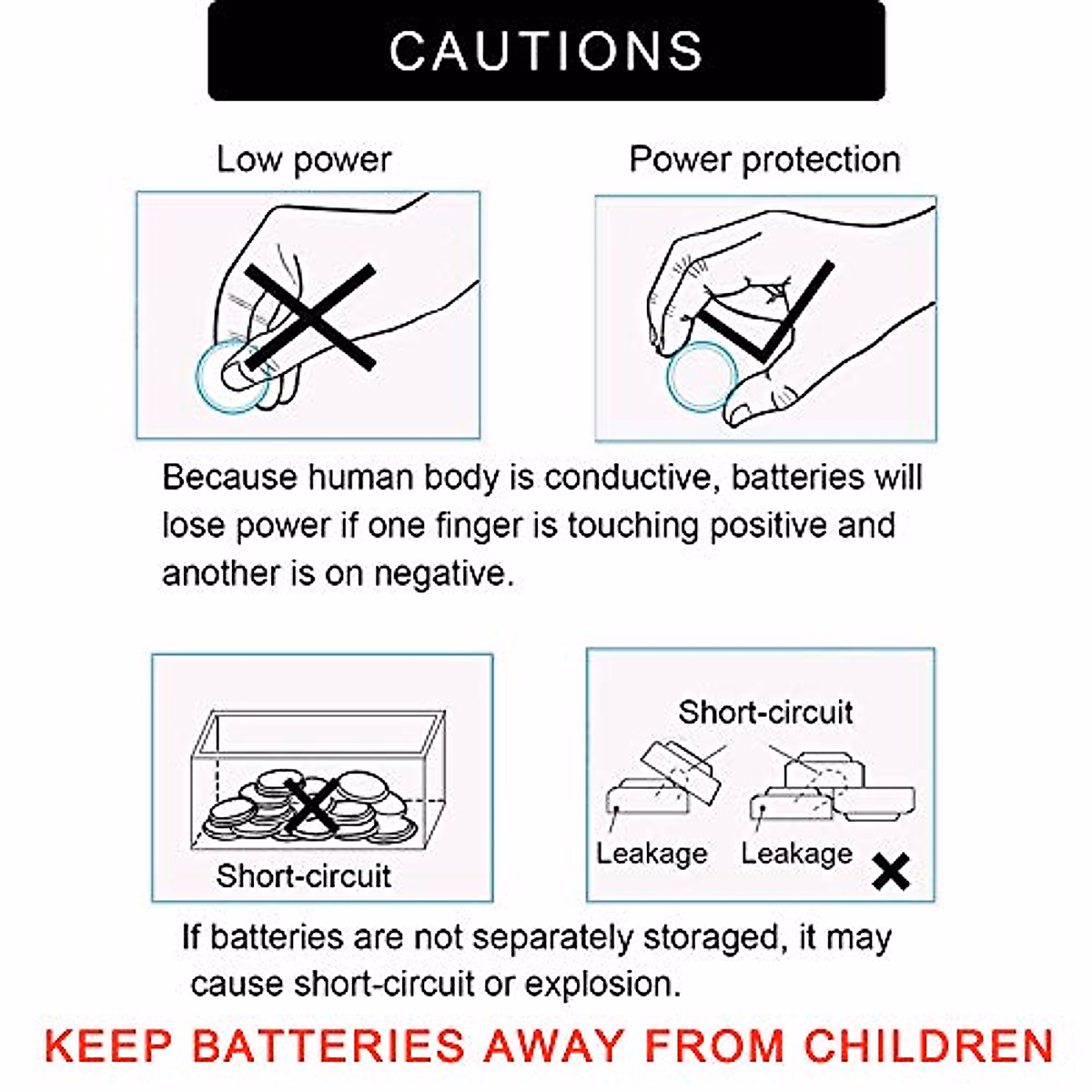 CAUTIONS

Low power

Power protection

Because human body is conductive, batteries will lose power if one finger is touching positive and another is on negative.

Short-circuit

Short-circuit

Leakage

Leakage

If batteries are not separately storaged, it may cause short-circuit or explosion.

KEEP BATTERIES AWAY FROM CHILDREN