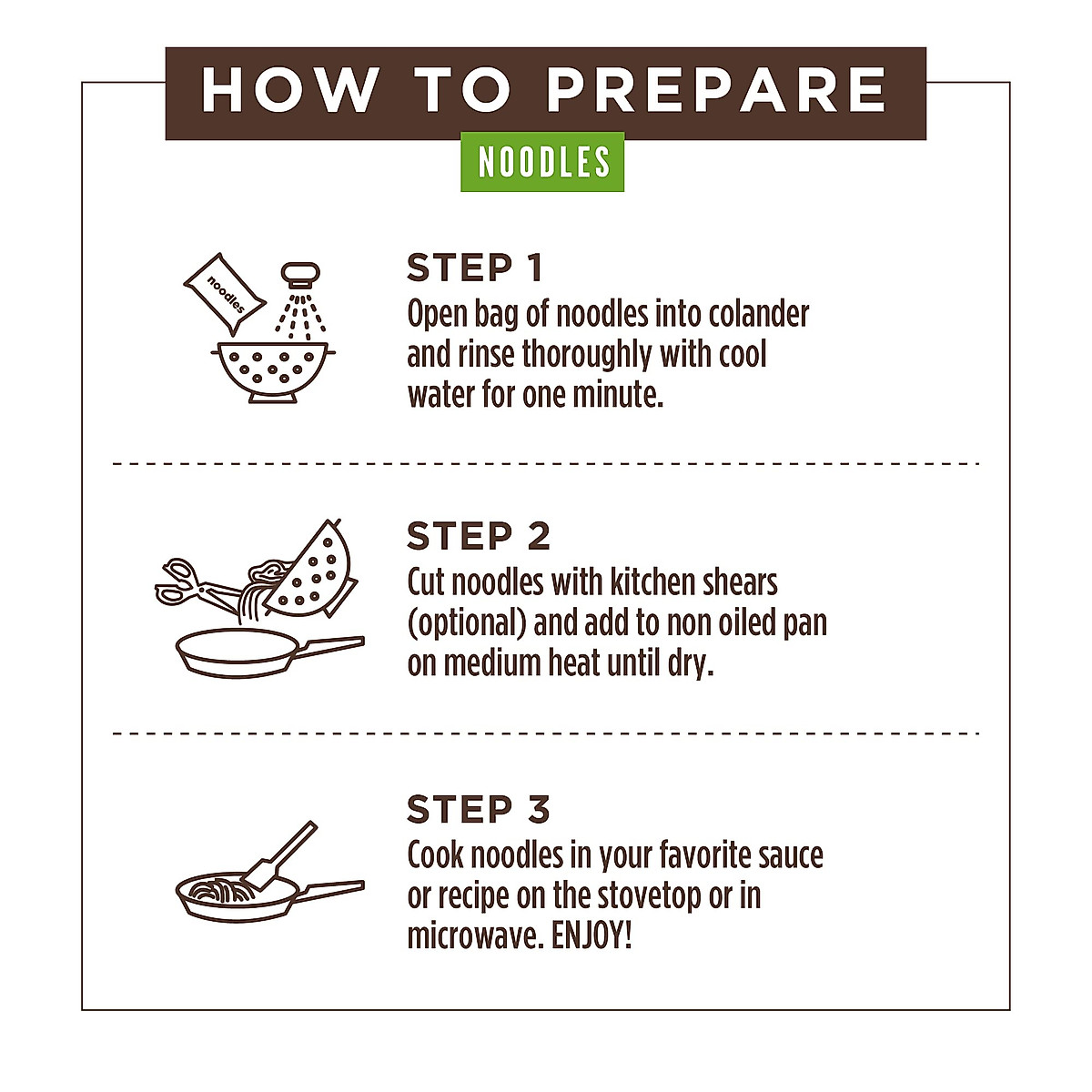 HOW TO PREPARE

NOODLES

noodles

STEP 1
Open bag of noodles into colander and rinse thoroughly with cool water for one minute.

STEP 2
Cut noodles with kitchen shears (optional) and add to non oiled pan on medium heat until dry.

STEP 3
Cook noodles in your favorite sauce or recipe on the stovetop or in microwave. ENJOY!