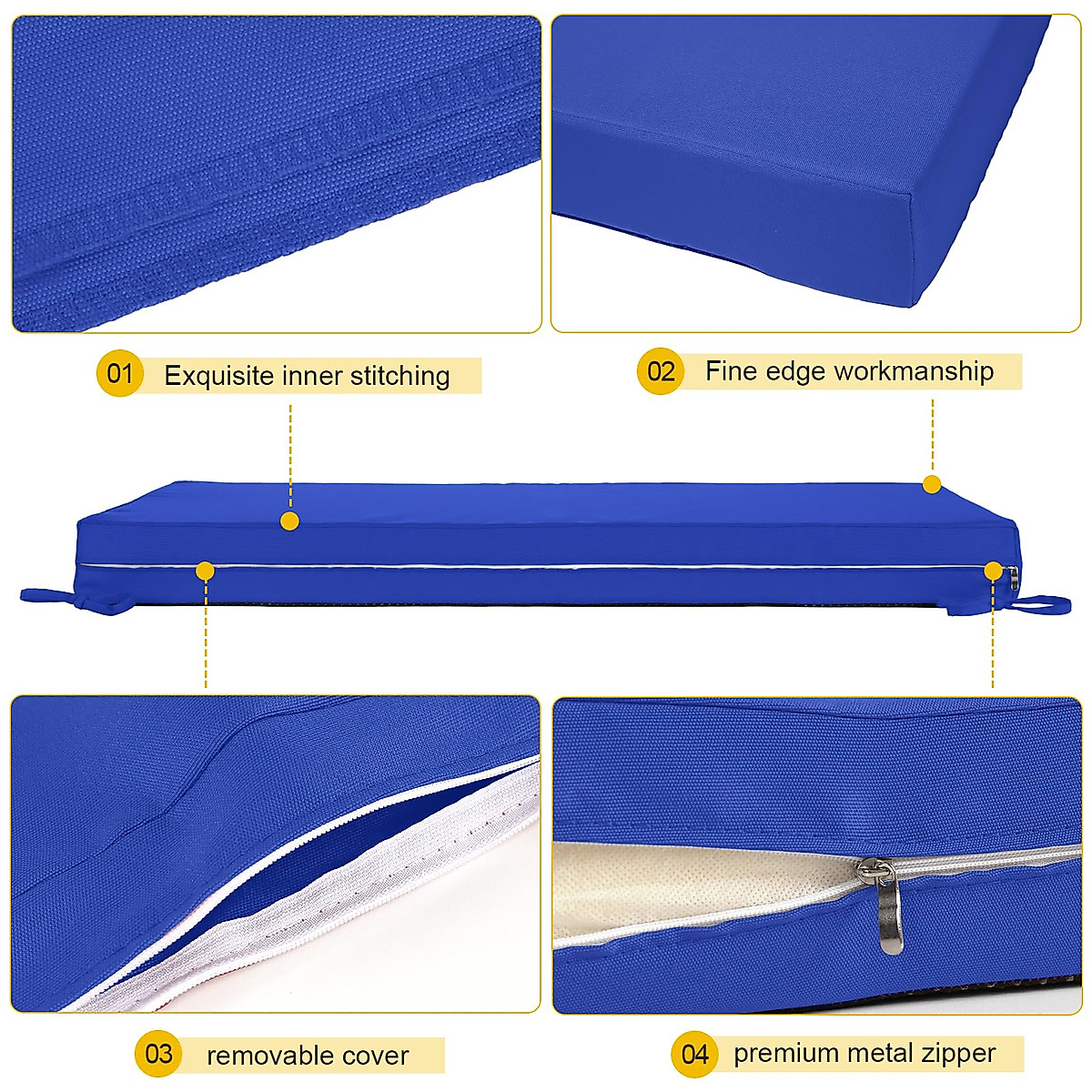 01 Exquisite inner stitching

02 Fine edge workmanship

03 removable cover

04 premium metal zipper