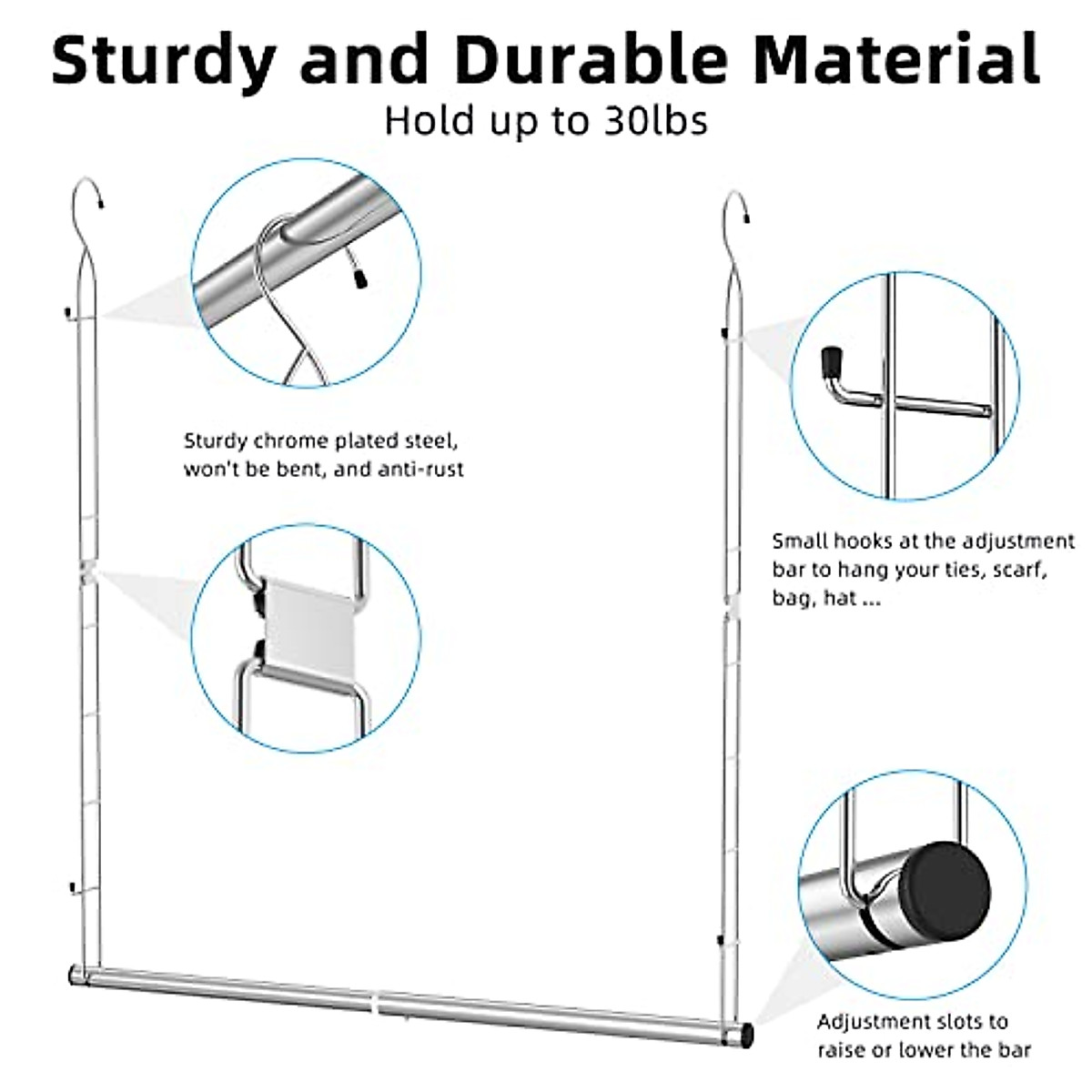 Sturdy and Durable Material

Hold up to 30lbs

Sturdy chrome plated steel, won't be bent, and anti-rust

Small hooks at the adjustment bar to hang your ties, scarf, bag, hat ...

Adjustment slots to raise or lower the bar