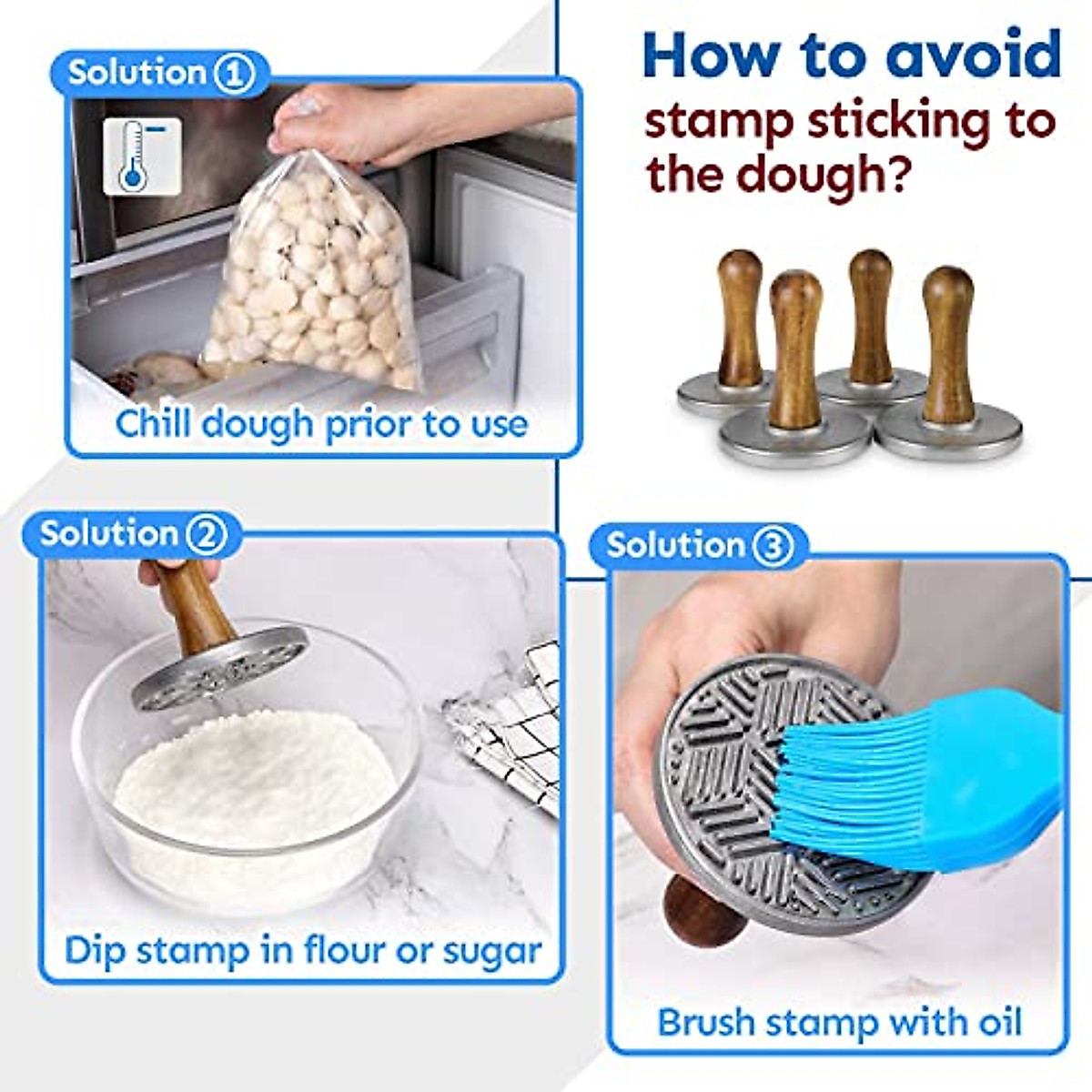 How to avoid stamp sticking to the dough?

Solution ①

Chill dough prior to use

Solution ②

Dip stamp in flour or sugar

Solution ③

Brush stamp with oil