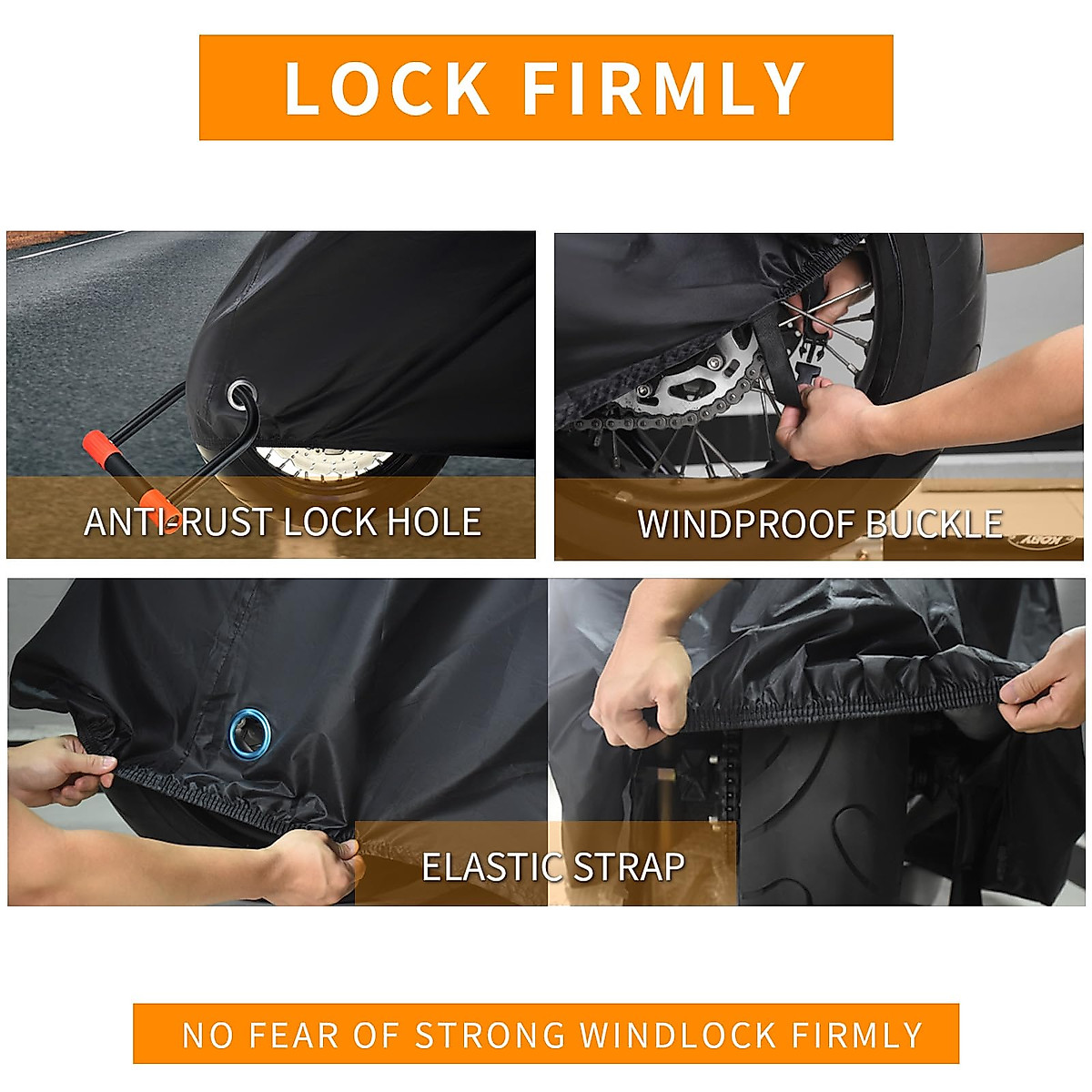 LOCK FIRMLY

ANTI-RUST LOCK HOLE

WINDPROOF BUCKLE

ELASTIC STRAP

NO FEAR OF STRONG WINDLOCK FIRMLY