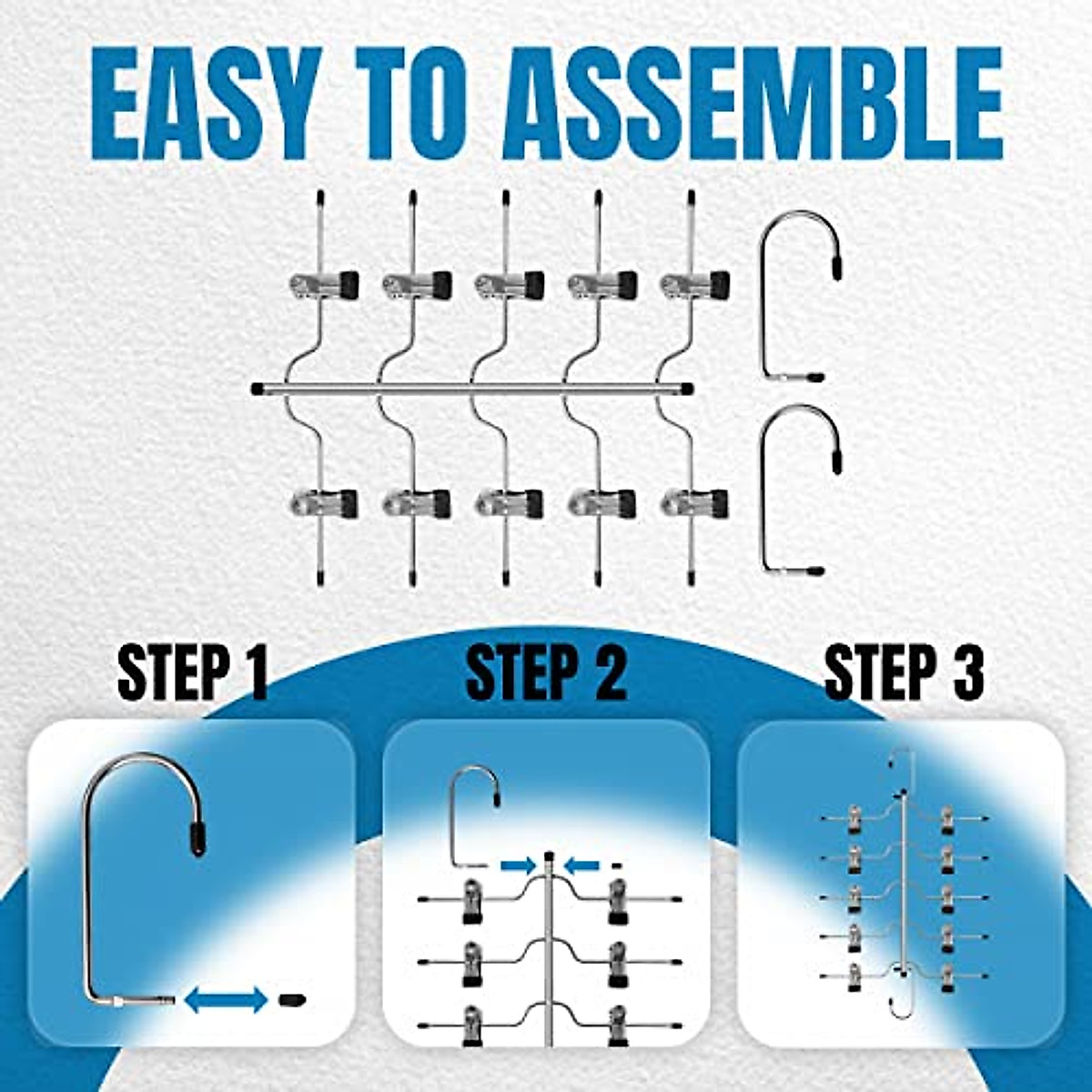 EASY TO ASSEMBLE

STEP 1

STEP 2

STEP 3