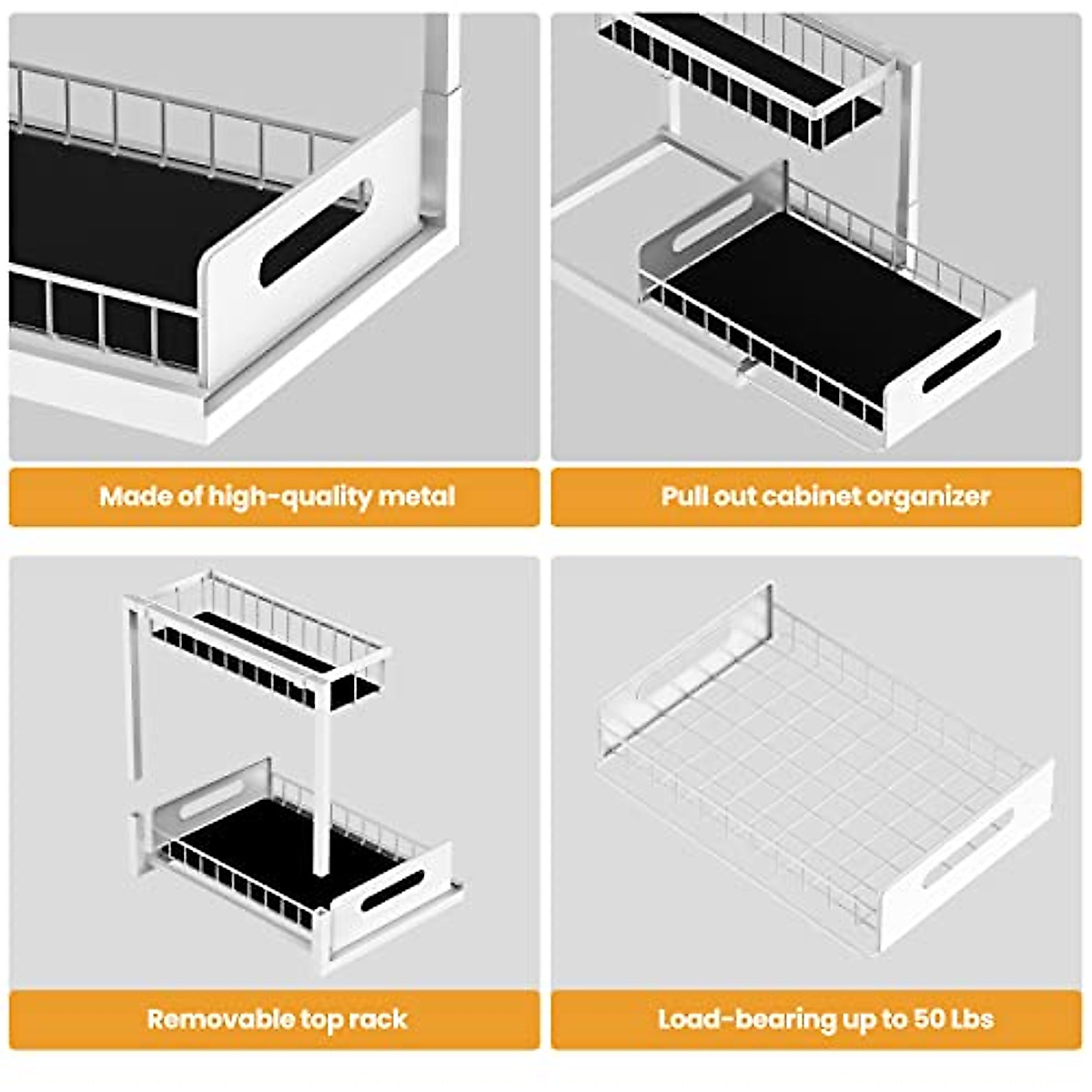 Made of high-quality metal

Pull out cabinet organizer

Removable top rack

Load-bearing up to 50 Lbs