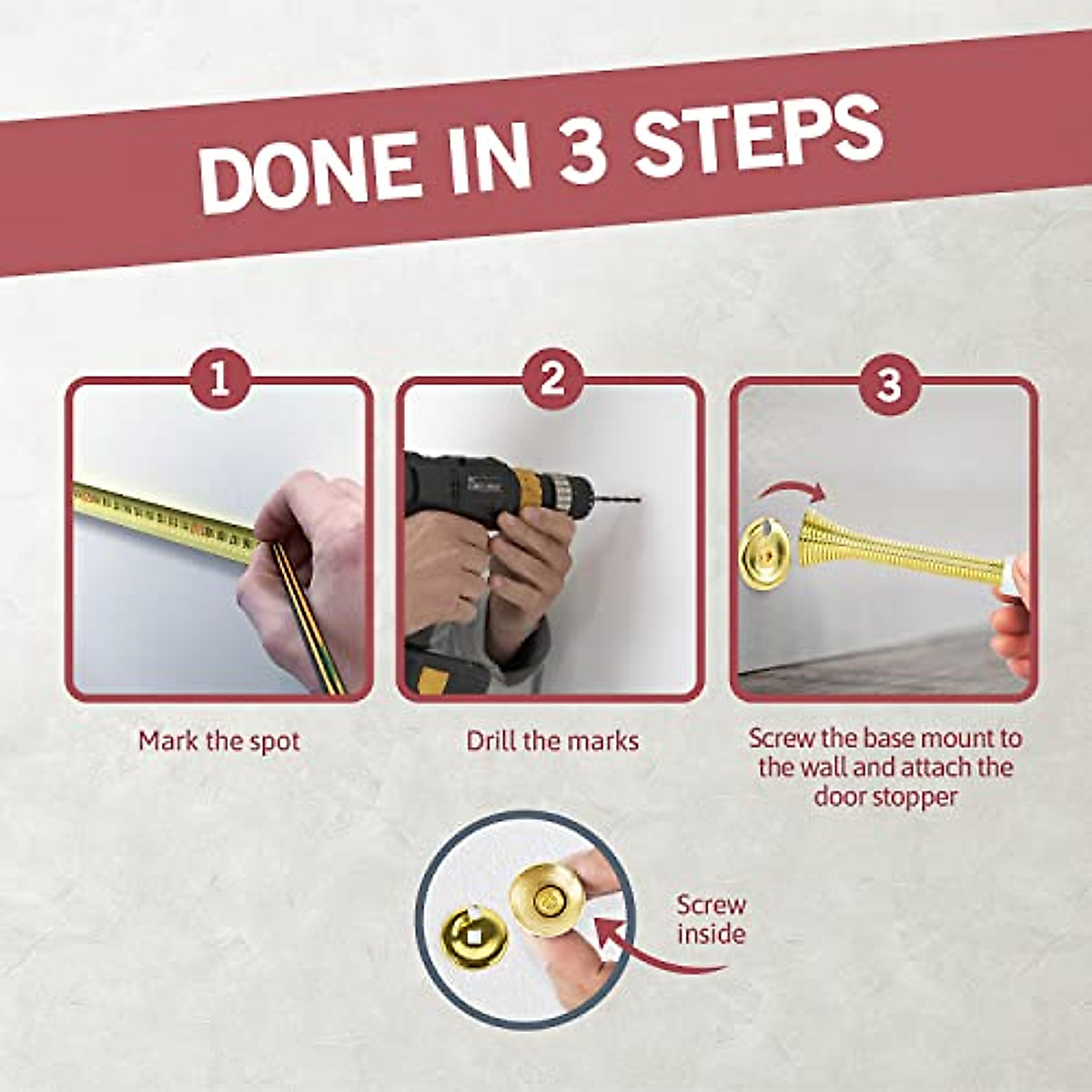 DONE IN 3 STEPS

1

Mark the spot

2

Drill the marks

3

Screw the base mount to the wall and attach the door stopper

Screw inside