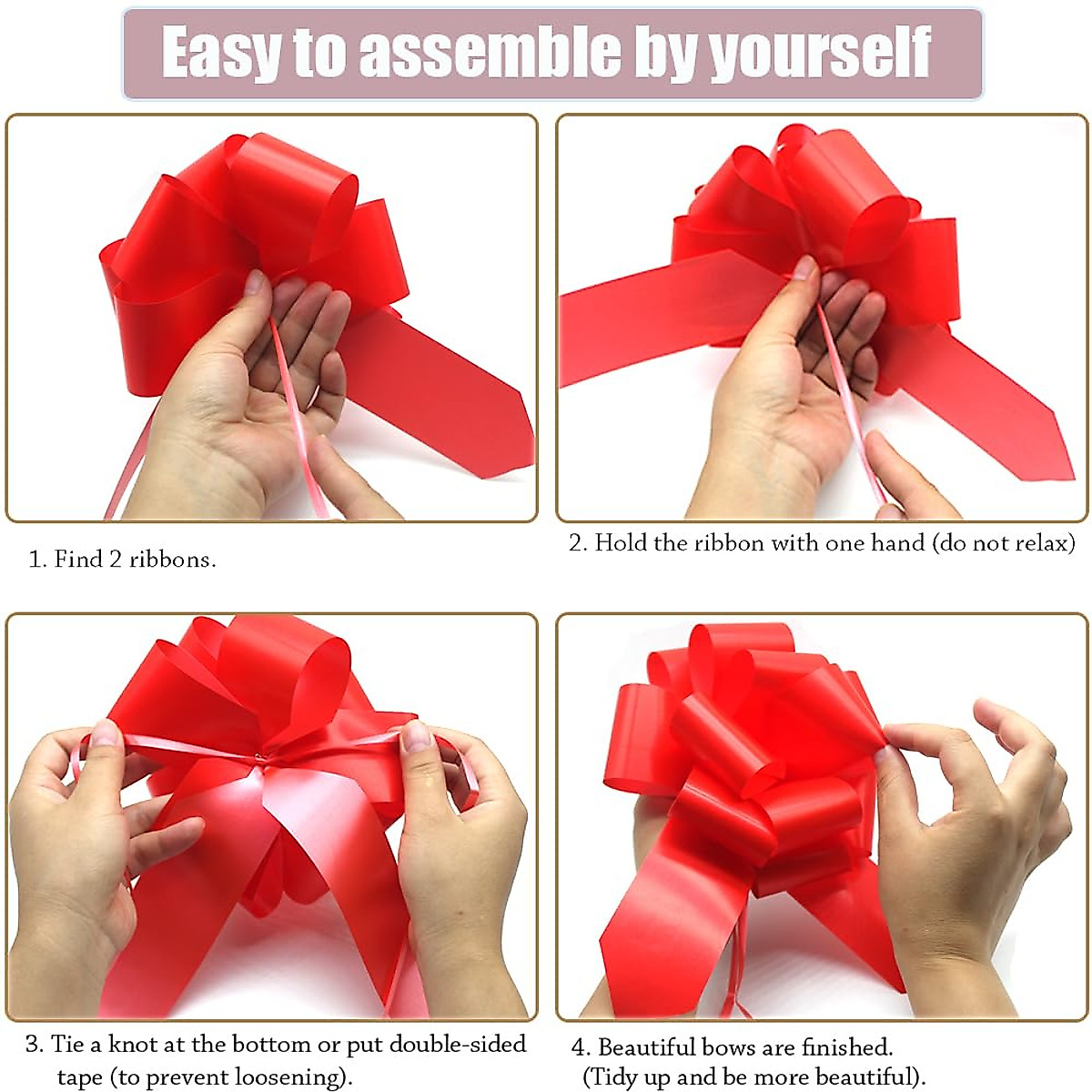 Easy to assemble by yourself

1. Find 2 ribbons.

2. Hold the ribbon with one hand (do not relax)

3. Tie a knot at the bottom or put double-sided tape (to prevent loosening).

4. Beautiful bows are finished. (Tidy up and be more beautiful).