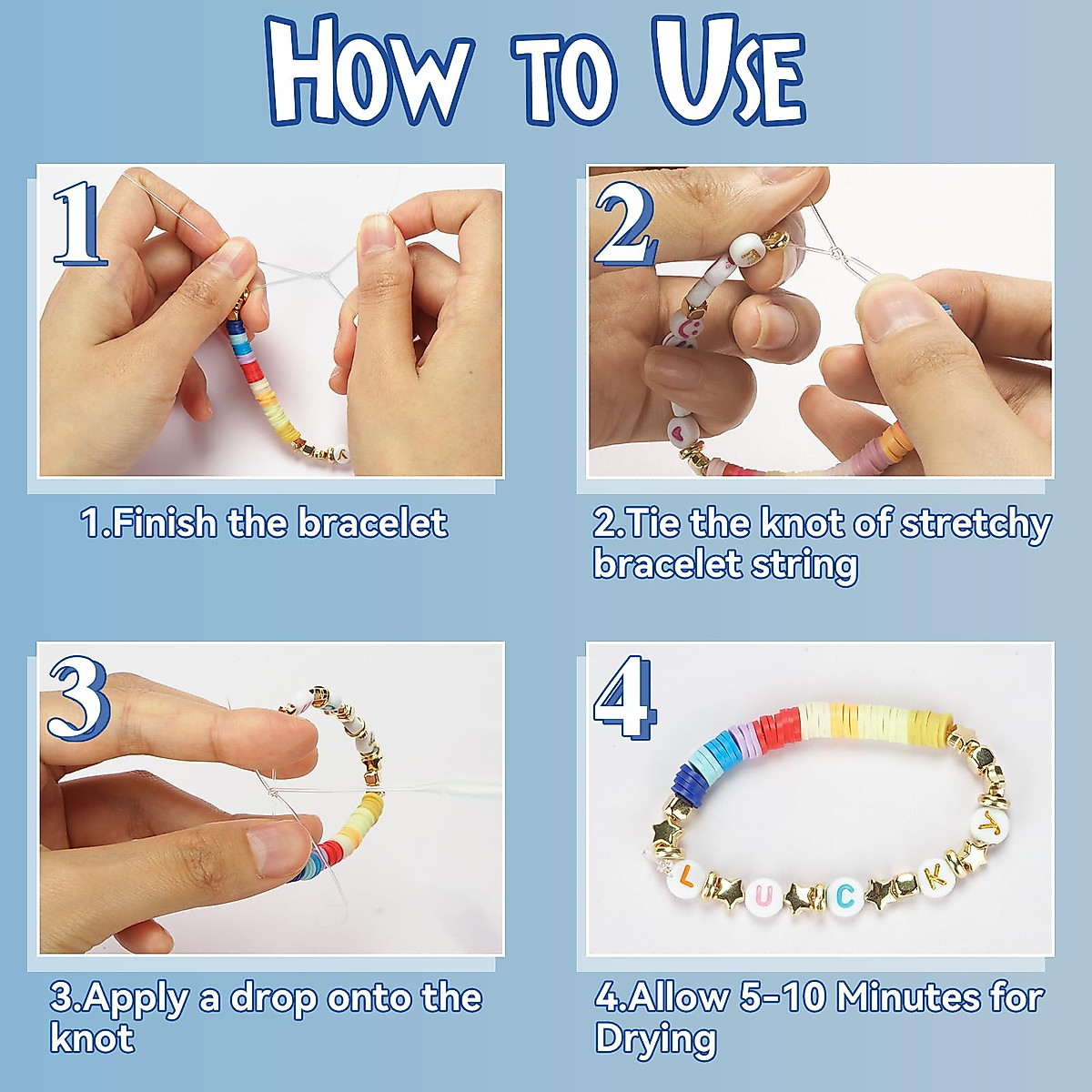 HOW TO USE

1

1.Finish the bracelet

2

2.Tie the knot of stretchy bracelet string

3

3.Apply a drop onto the knot

4

L U C K Y

4.Allow 5-10 Minutes for Drying