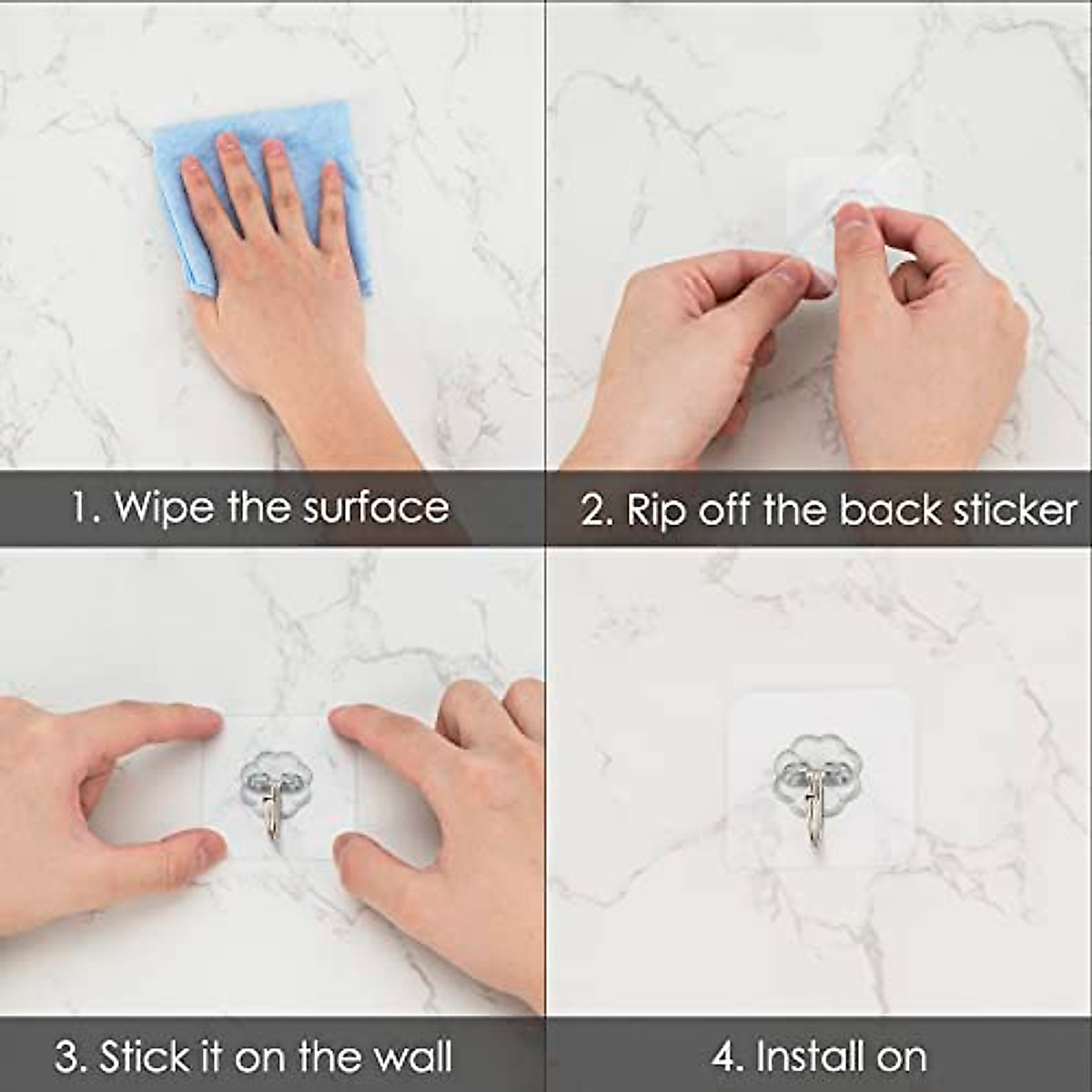 1. Wipe the surface

2. Rip off the back sticker

3. Stick it on the wall

4. Install on