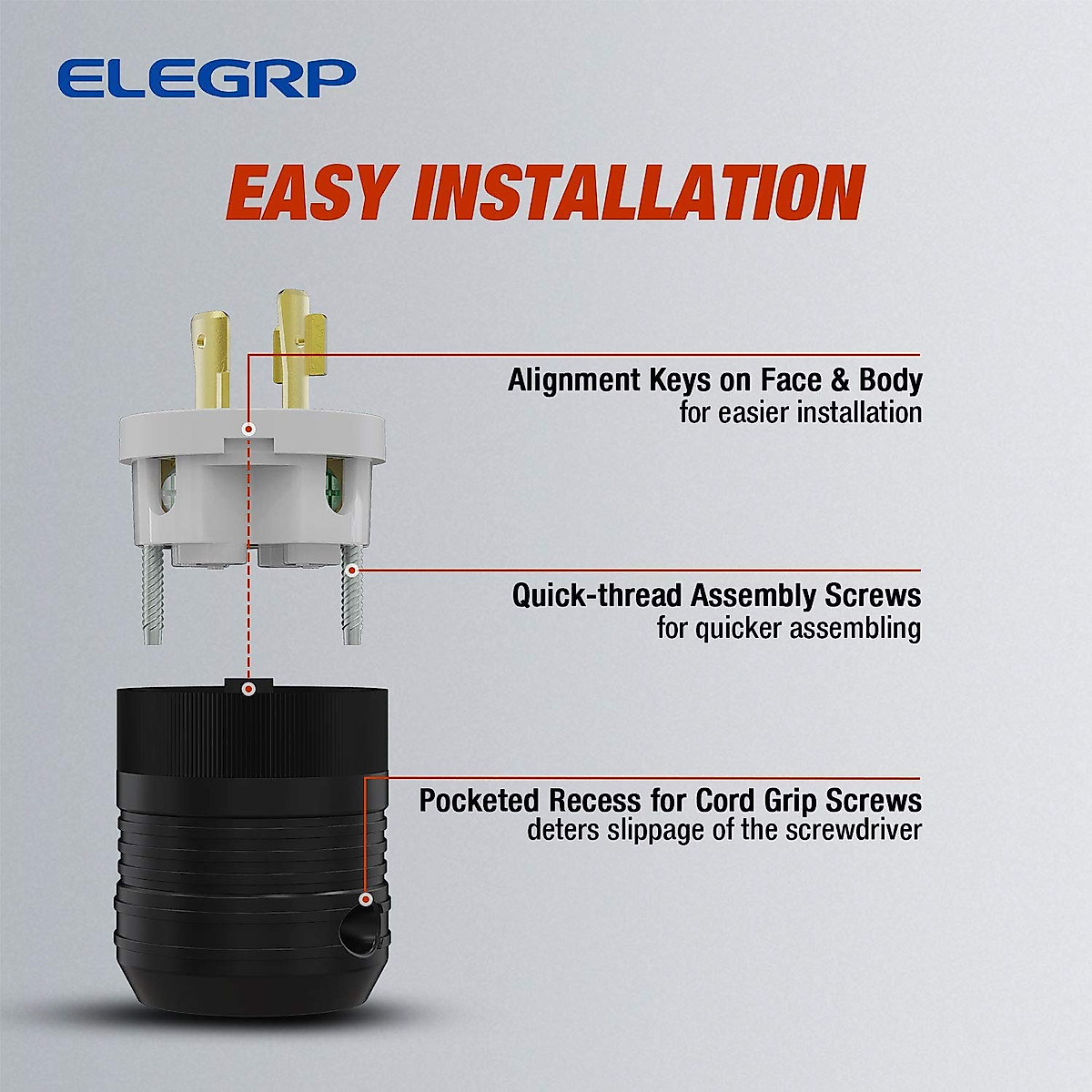 ELEGRP

EASY INSTALLATION

Alignment Keys on Face & Body
for easier installation

Quick-thread Assembly Screws
for quicker assembling

Pocketed Recess for Cord Grip Screws
deters slippage of the screwdriver