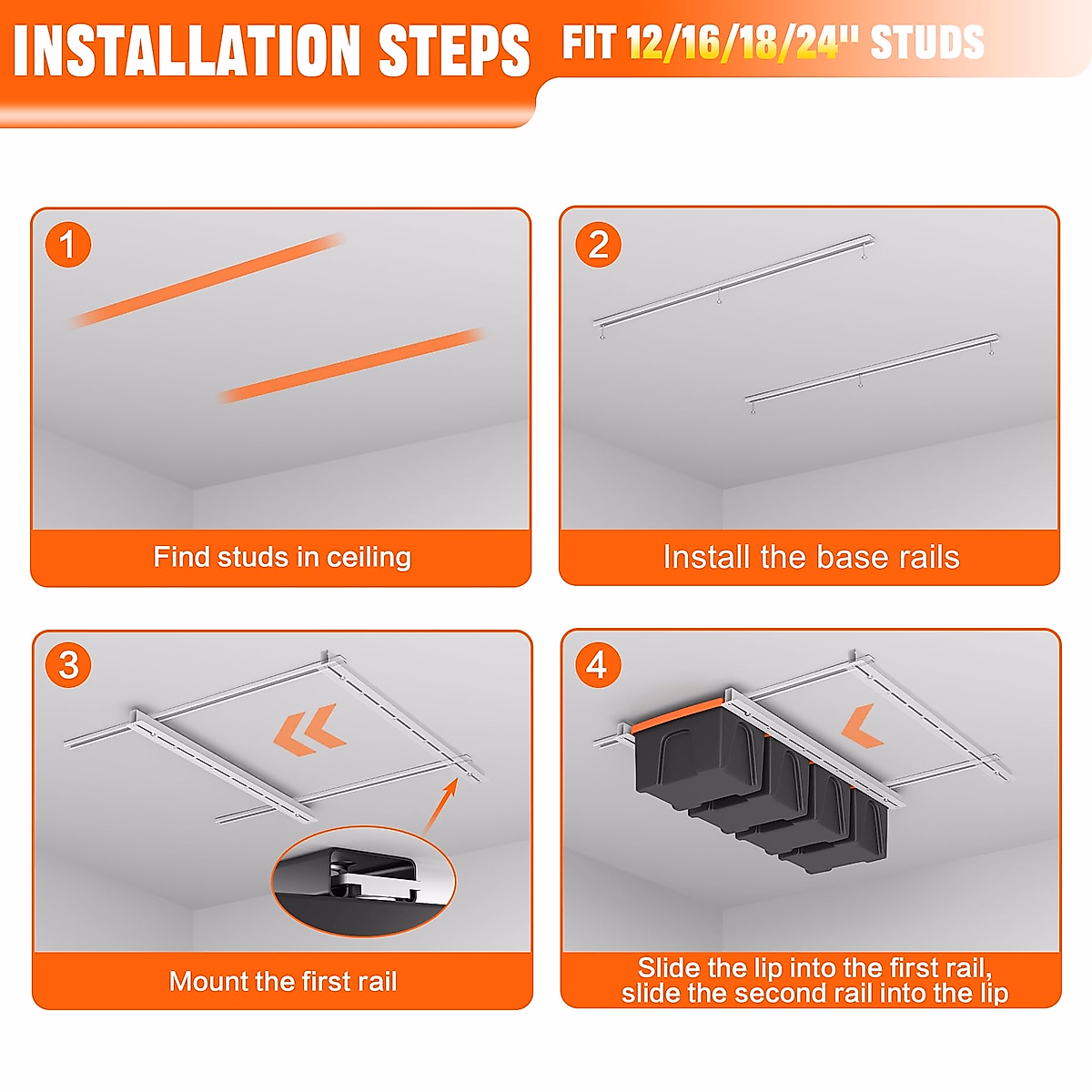 INSTALLATION STEPS FIT 12/16/18/24" STUDS

1

Find studs in ceiling

2

Install the base rails

3

Mount the first rail

4

Slide the lip into the first rail, slide the second rail into the lip