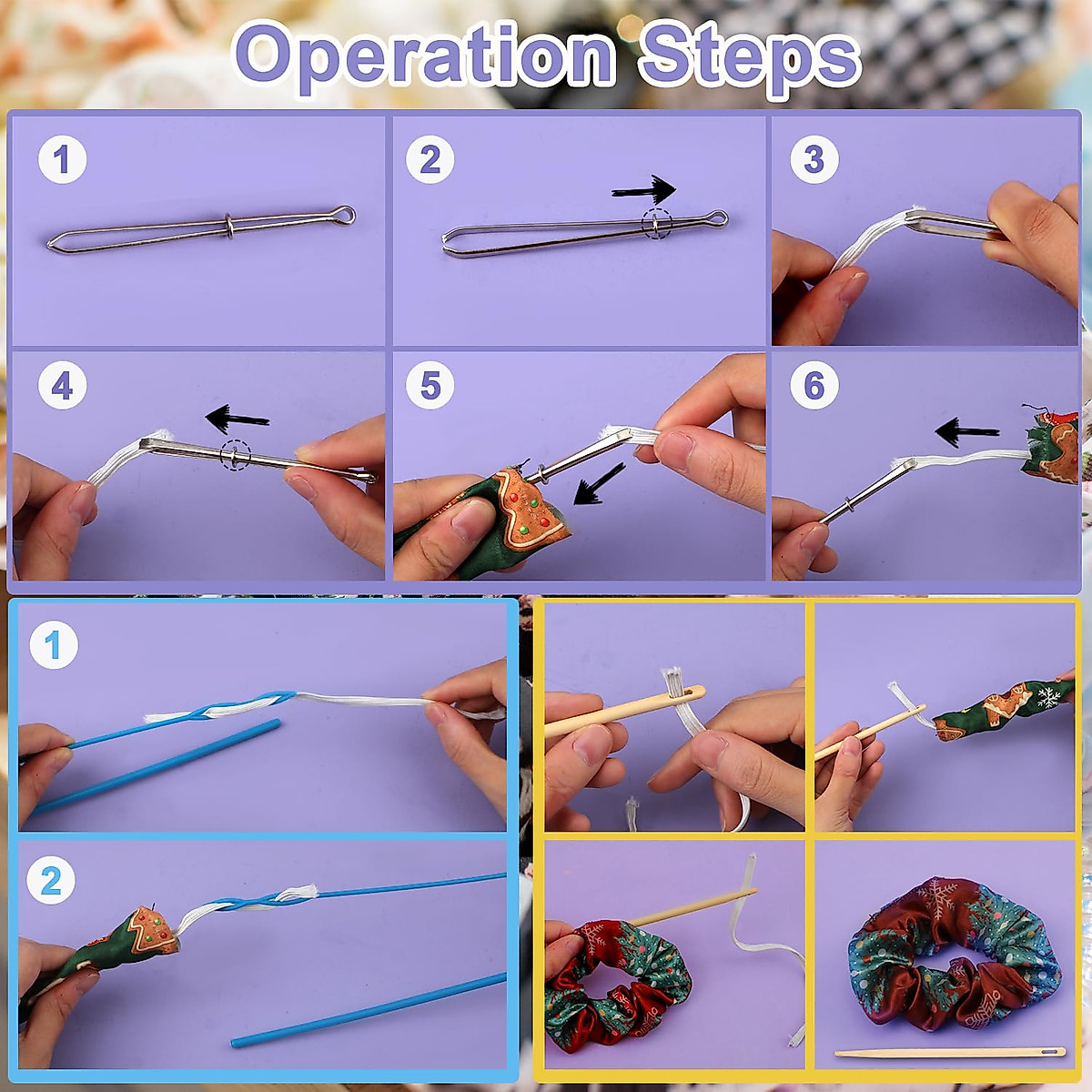 Operation Steps

1

2

3

4

5

6

1

2