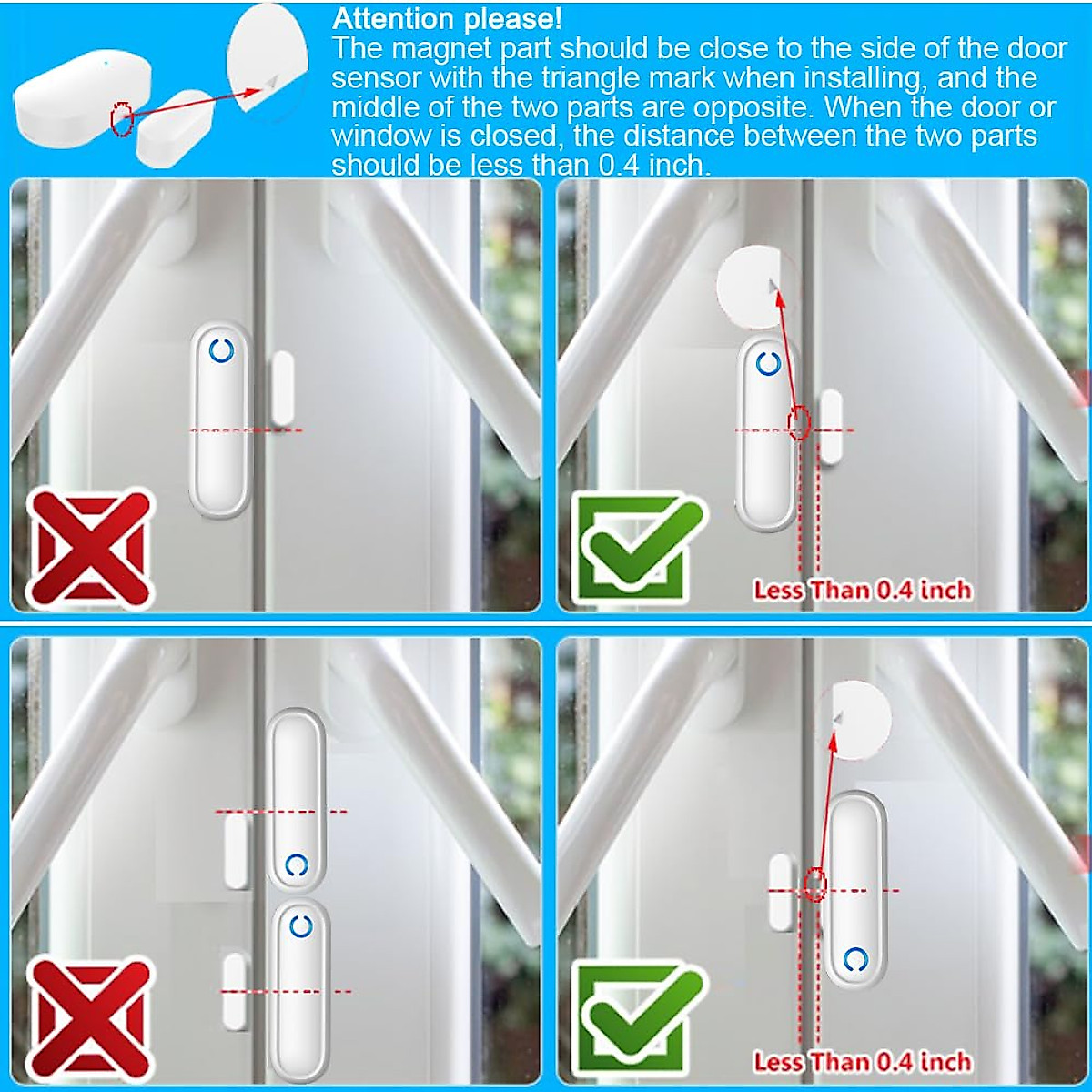 Attention please!
The magnet part should be close to the side of the door sensor with the triangle mark when installing, and the middle of the two parts are opposite. When the door or window is closed, the distance between the two parts should be less than 0.4 inch.

Less Than 0.4 inch

Less Than 0.4 inch