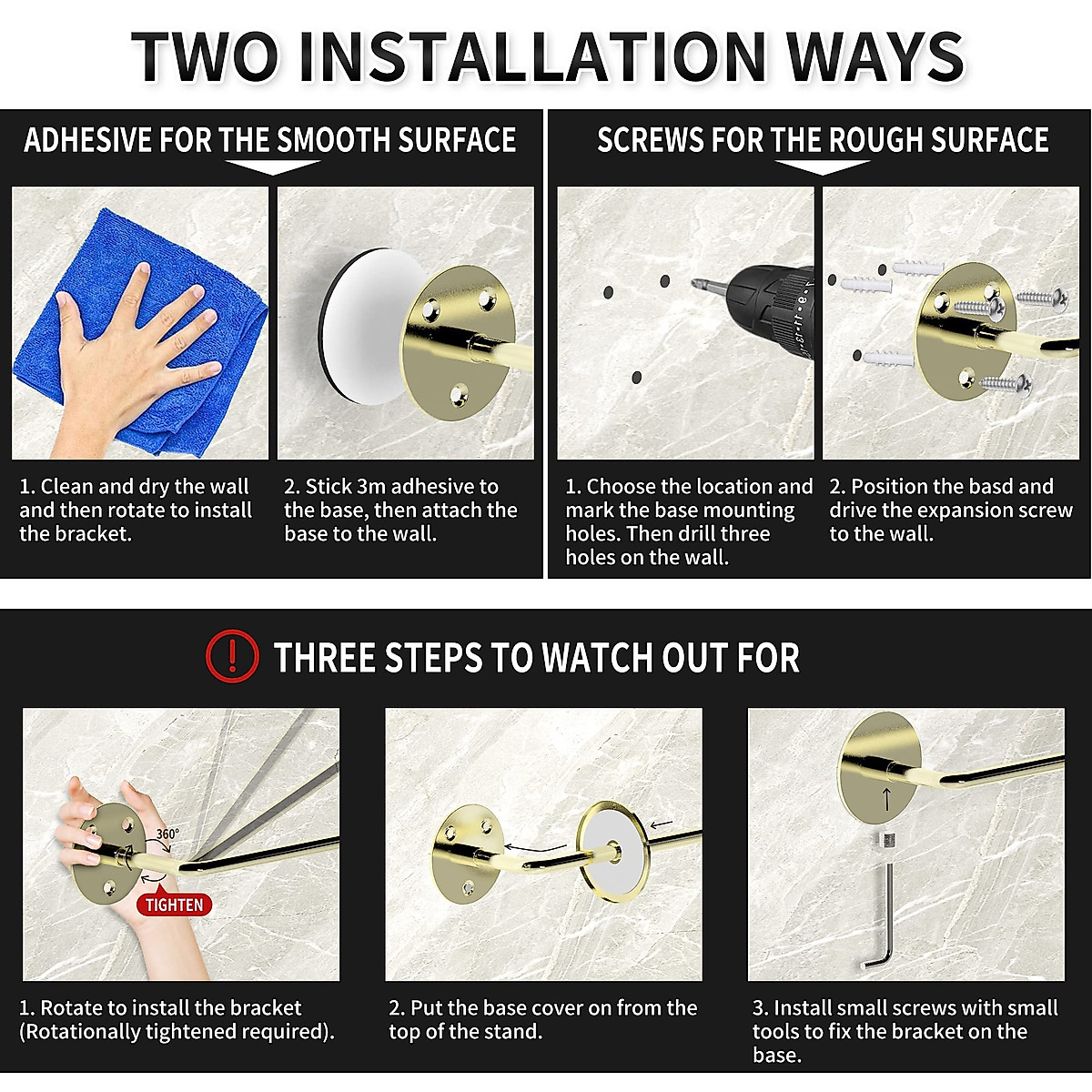 TWO INSTALLATION WAYS

ADHESIVE FOR THE SMOOTH SURFACE

1. Clean and dry the wall and then rotate to install the bracket.

2. Stick 3m adhesive to the base, then attach the base to the wall.

SCREWS FOR THE ROUGH SURFACE

1. Choose the location and mark the base mounting holes. Then drill three holes on the wall.

2. Position the basd and drive the expansion screw to the wall.

THREE STEPS TO WATCH OUT FOR

360°

TIGHTEN

1. Rotate to install the bracket (Rotationally tightened required).

2. Put the base cover on from the top of the stand.

3. Install small screws with small tools to fix the bracket on the base.