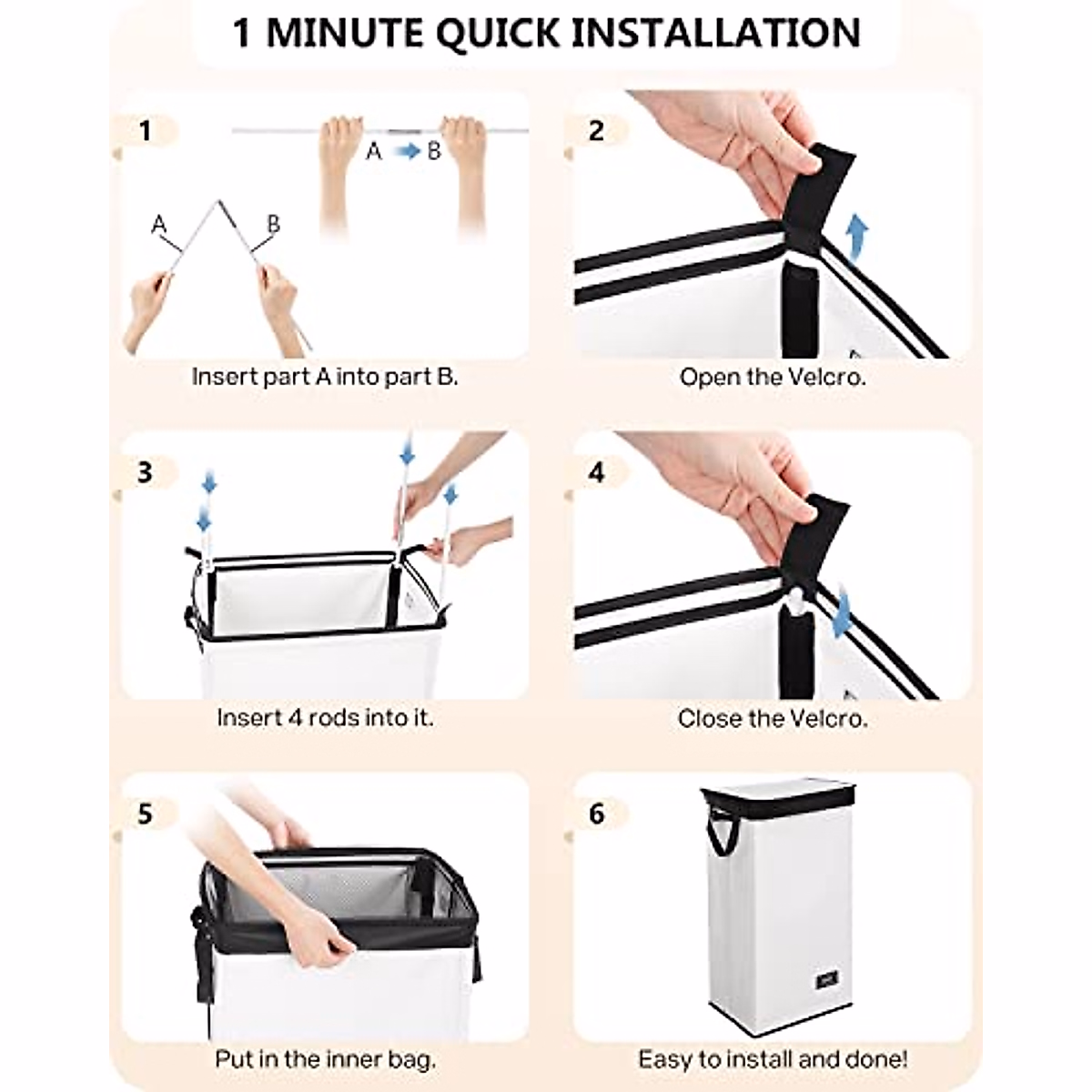 1 MINUTE QUICK INSTALLATION

1

A → B

A

B

Insert part A into part B.

2

Open the Velcro.

3

Insert 4 rods into it.

4

Close the Velcro.

5

Put in the inner bag.

6

Easy to install and done!