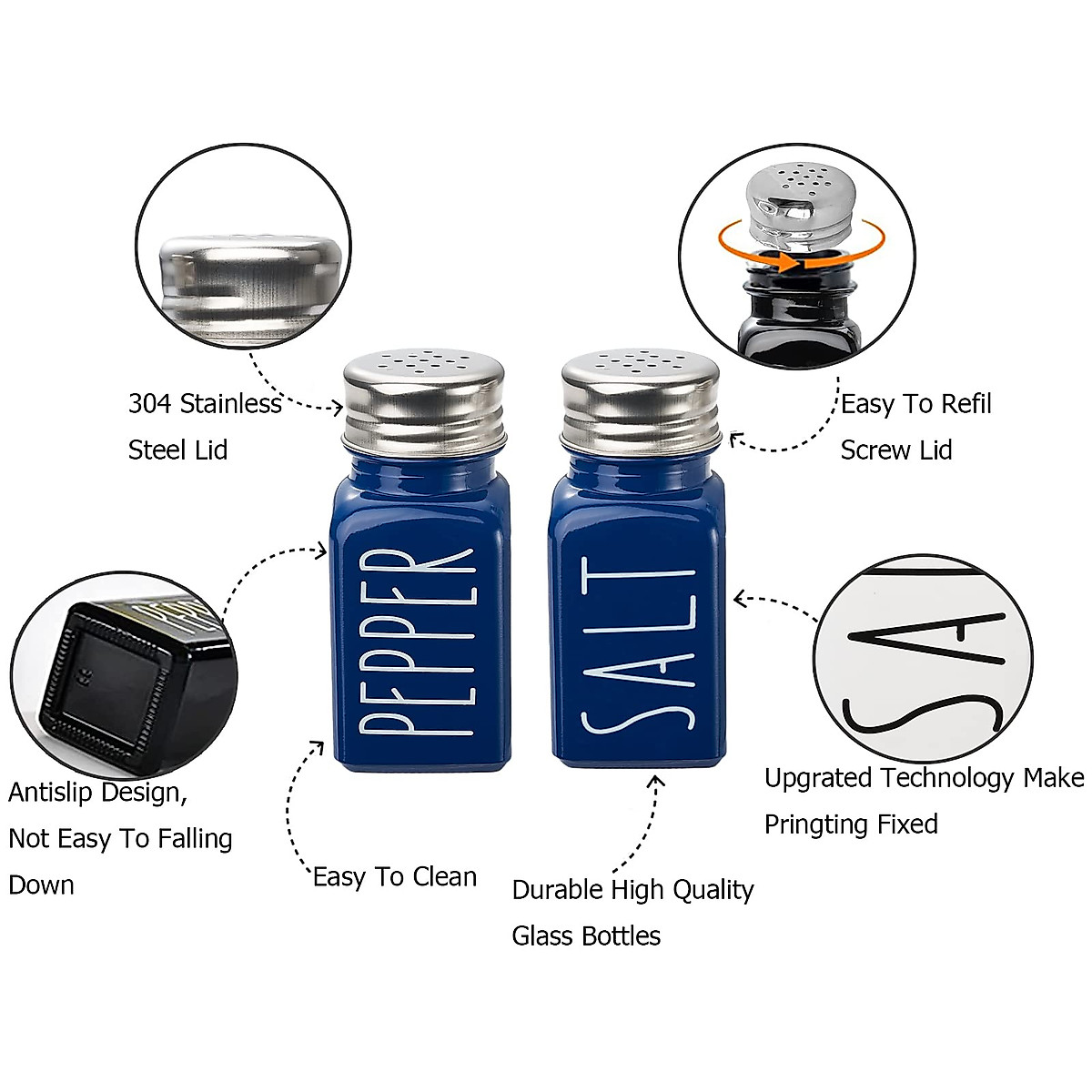 304 Stainless Steel Lid

Easy To Refil Screw Lid

PEPPER

SALT

SA

Antislip Design, Not Easy To Falling Down

Easy To Clean

Durable High Quality Glass Bottles

Upgrated Technology Make Pringting Fixed