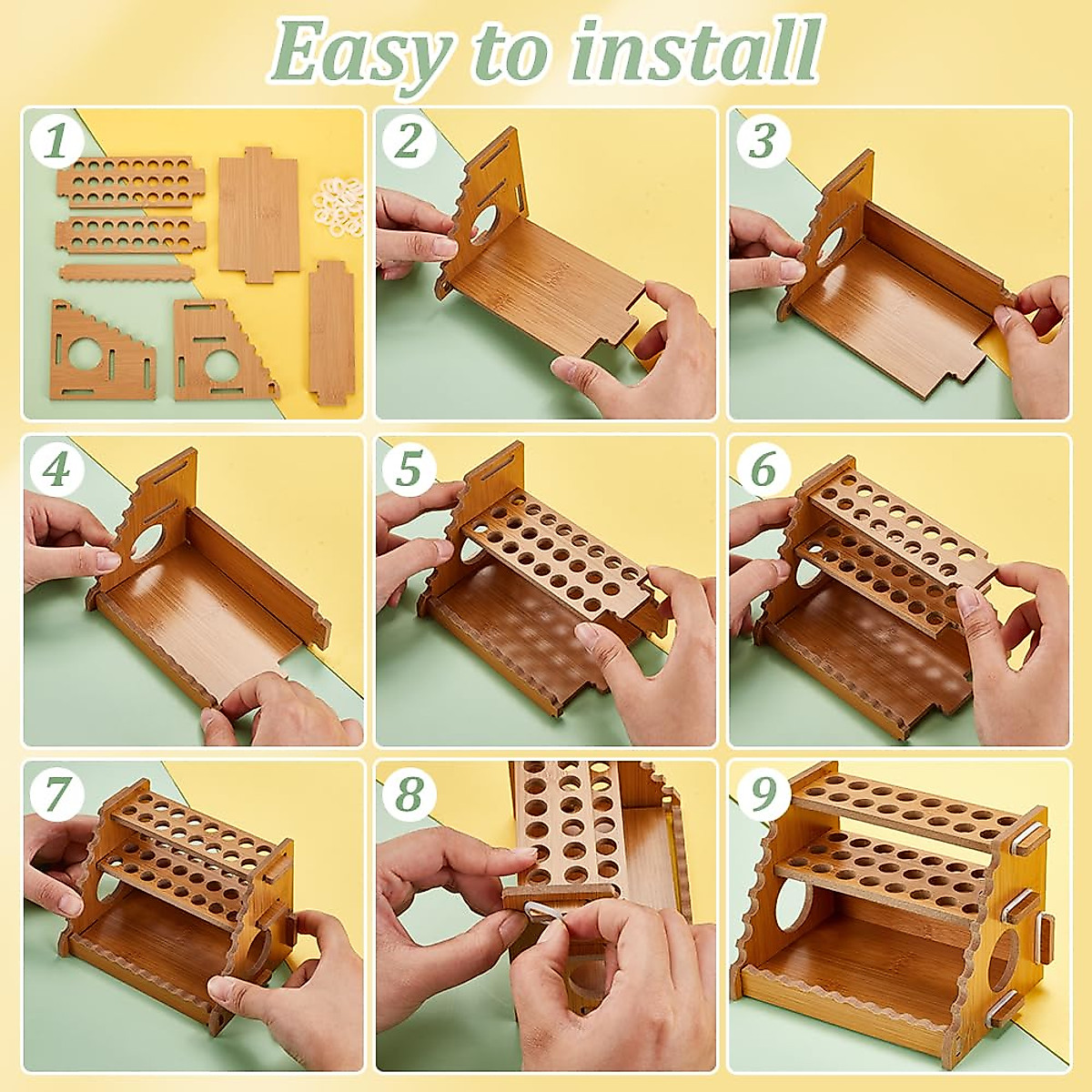 Easy to install

1

2

3

4

5

6

7

8

9