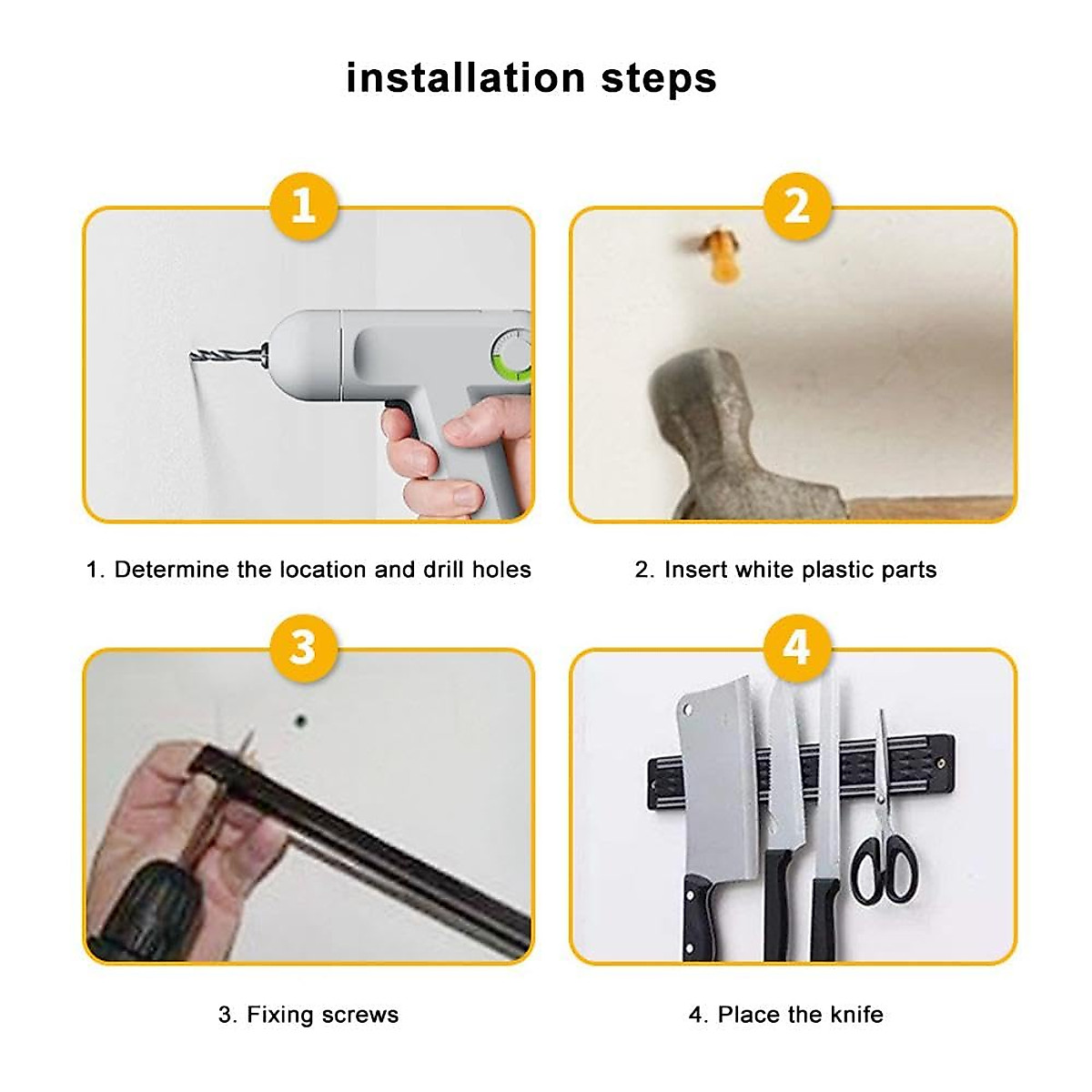 installation steps

1

2

1. Determine the location and drill holes

2. Insert white plastic parts

3

4

3. Fixing screws

4. Place the knife