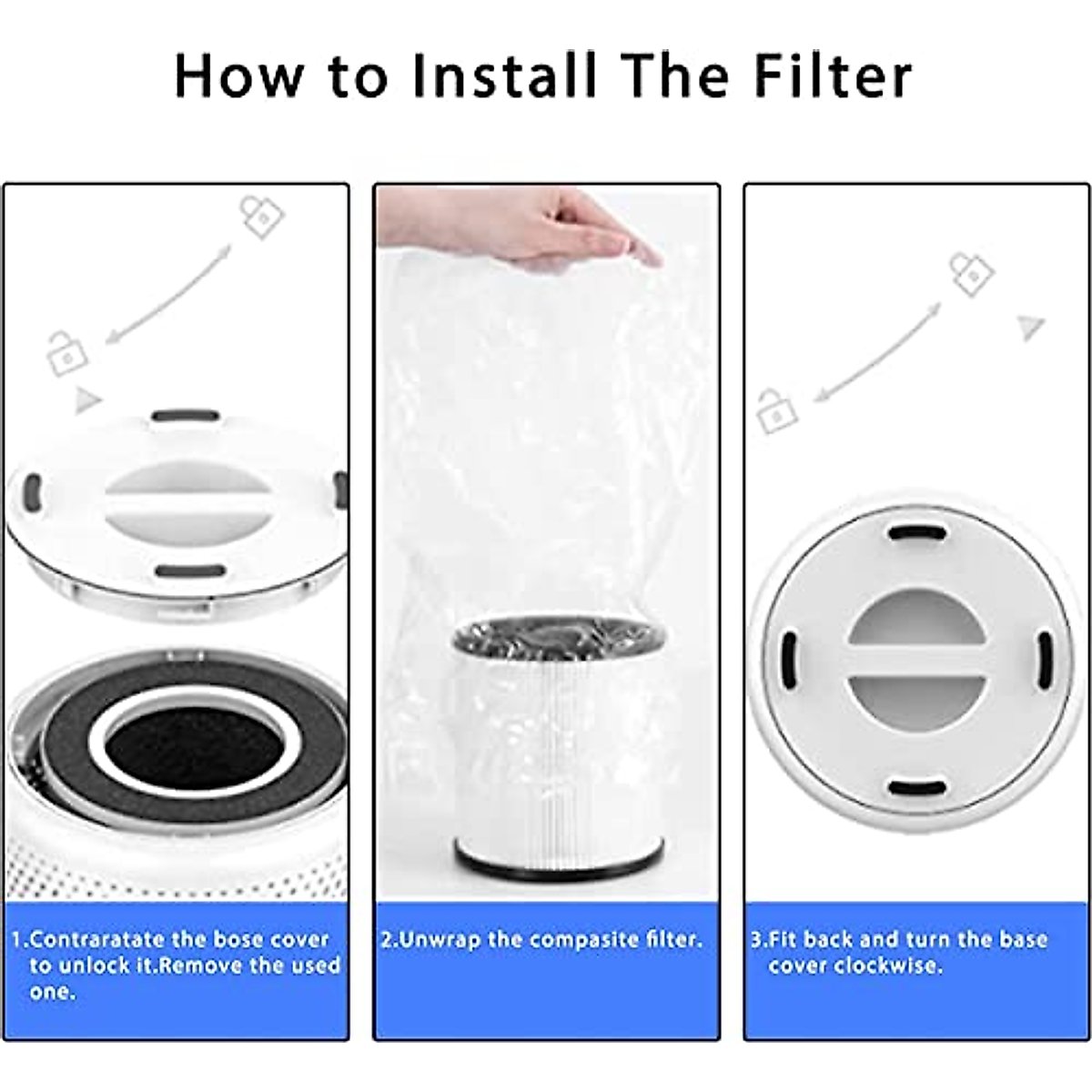 How to Install The Filter

1.Contraratate the bose cover to unlock it.Remove the used one.

2.Unwrap the compasite filter.

3.Fit back and turn the base cover clockwise.