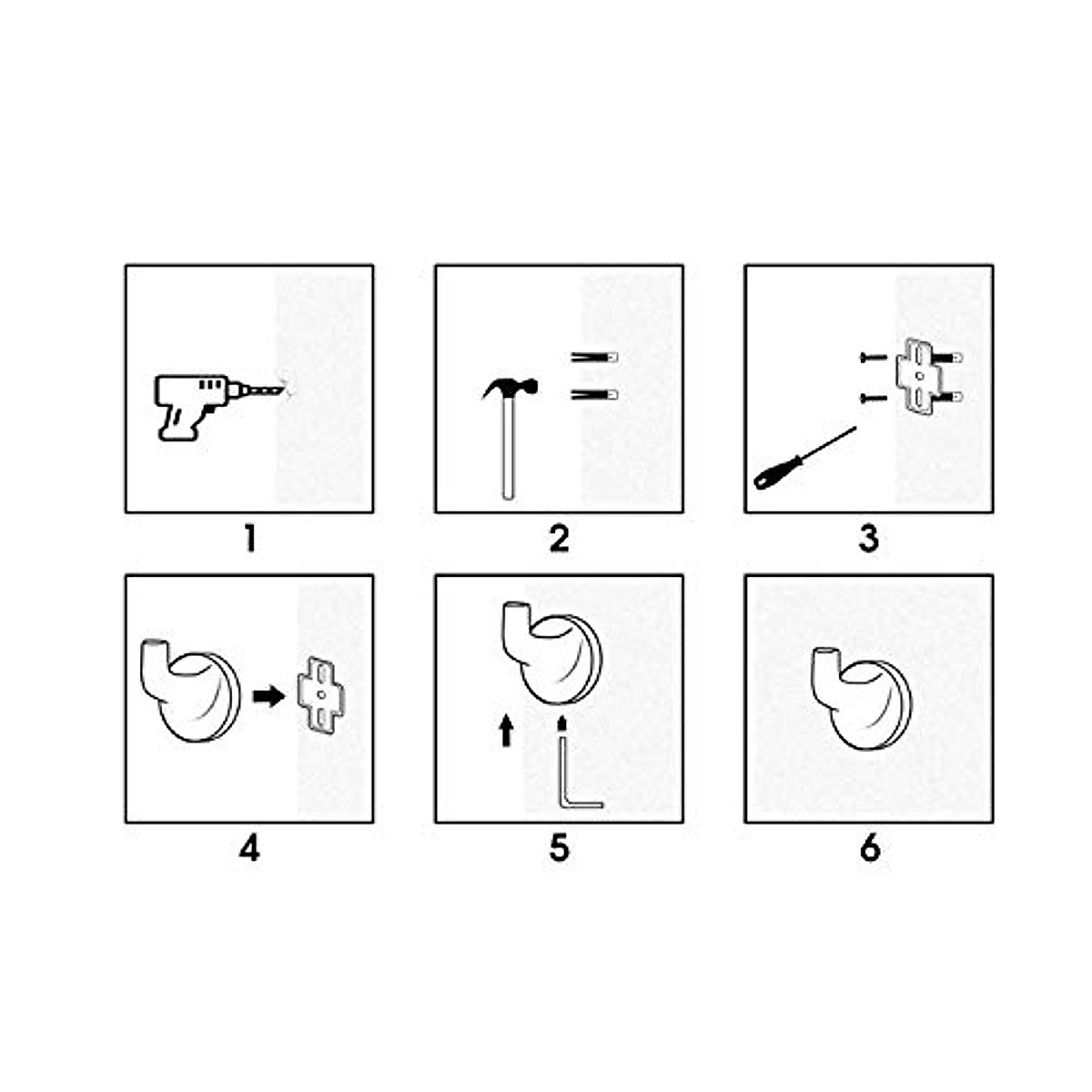 1

2

3

4

5

6