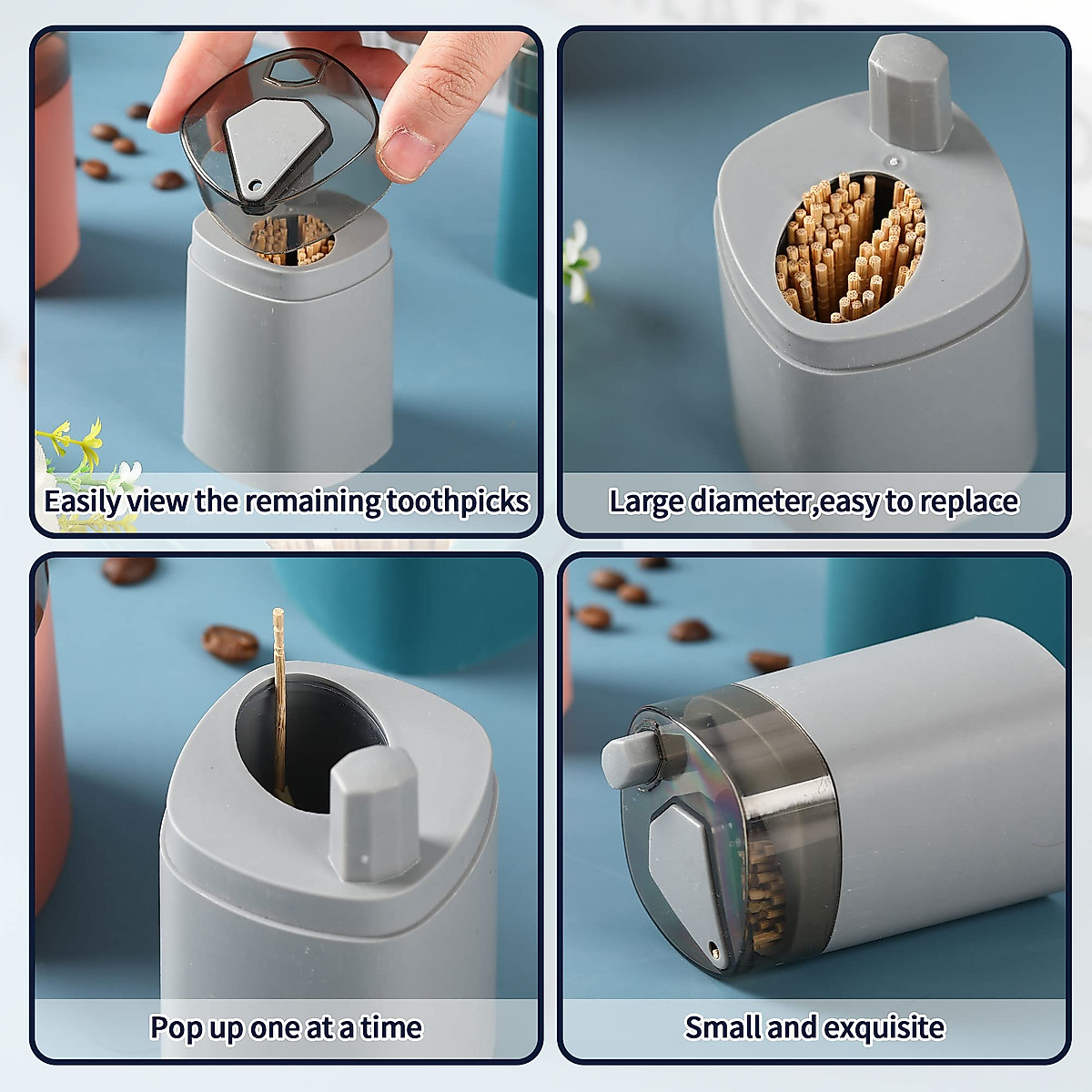 Easily view the remaining toothpicks

Large diameter,easy to replace

Pop up one at a time

Small and exquisite