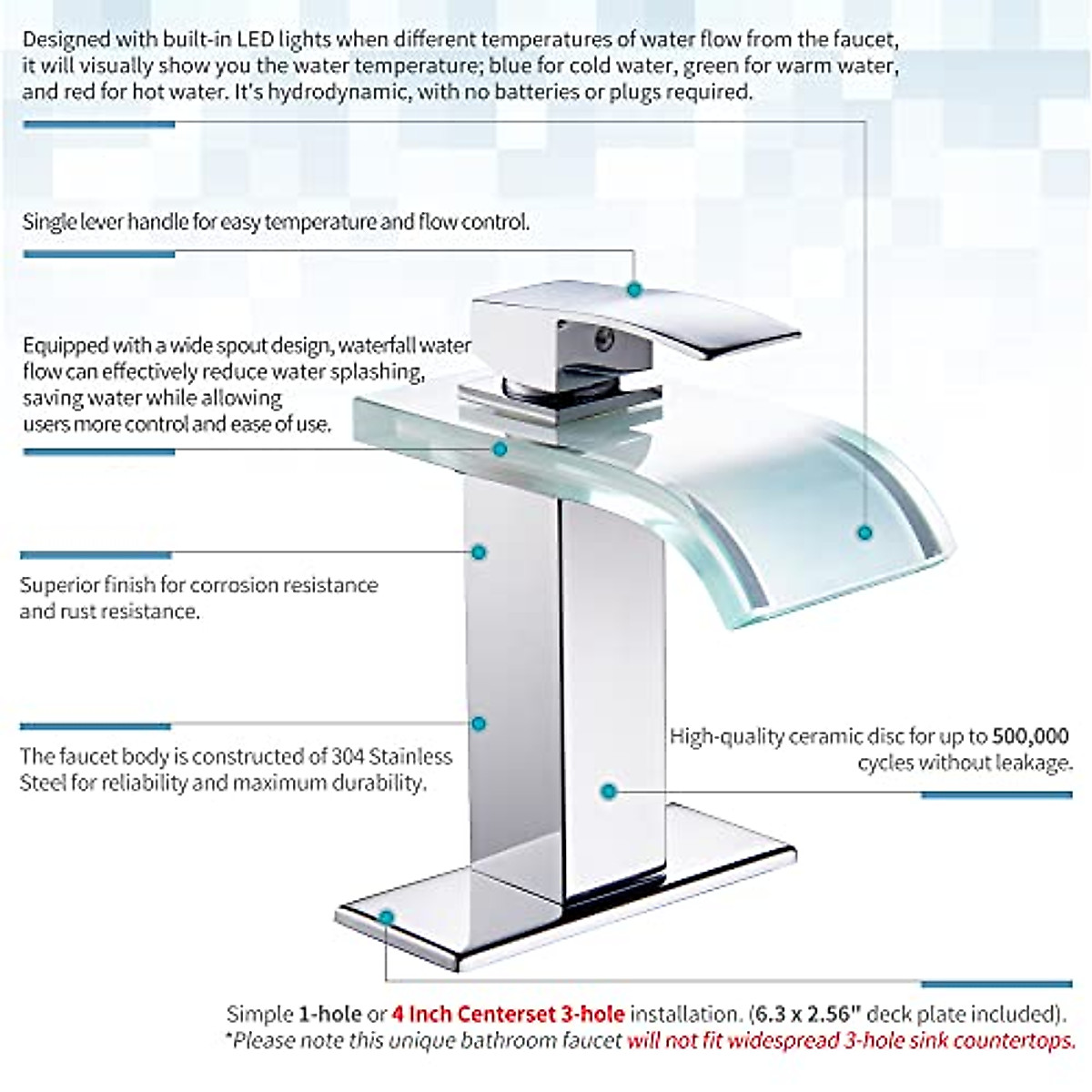 Designed with built-in LED lights when different temperatures of water flow from the faucet, it will visually show you the water temperature; blue for cold water, green for warm water, and red for hot water. It's hydrodynamic, with no batteries or plugs required.

Single lever handle for easy temperature and flow control.

Equipped with a wide spout design, waterfall water flow can effectively reduce water splashing, saving water while allowing users more control and ease of use.

Superior finish for corrosion resistance and rust resistance.

The faucet body is constructed of 304 Stainless Steel for reliability and maximum durability.

High-quality ceramic disc for up to 500,000 cycles without leakage.

Simple 1-hole or 4 Inch Centerset 3-hole installation. (6.3 x 2.56" deck plate included).
*Please note this unique bathroom faucet will not fit widespread 3-hole sink countertops.