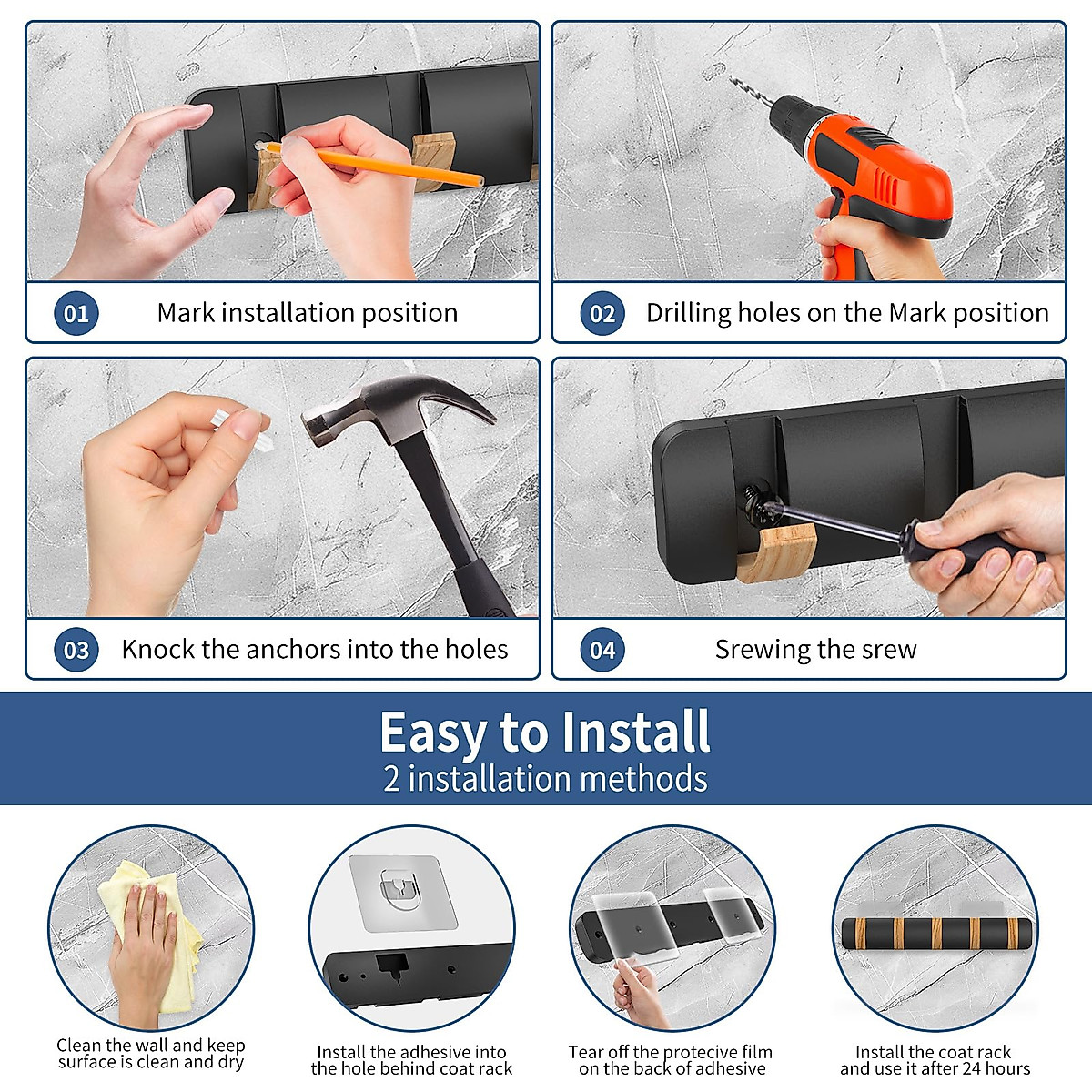 01 Mark installation position

02 Drilling holes on the Mark position

03 Knock the anchors into the holes

04 Srewing the srew

Easy to Install
2 installation methods

Clean the wall and keep surface is clean and dry

Install the adhesive into the hole behind coat rack

Tear off the protecive film on the back of adhesive

Install the coat rack and use it after 24 hours