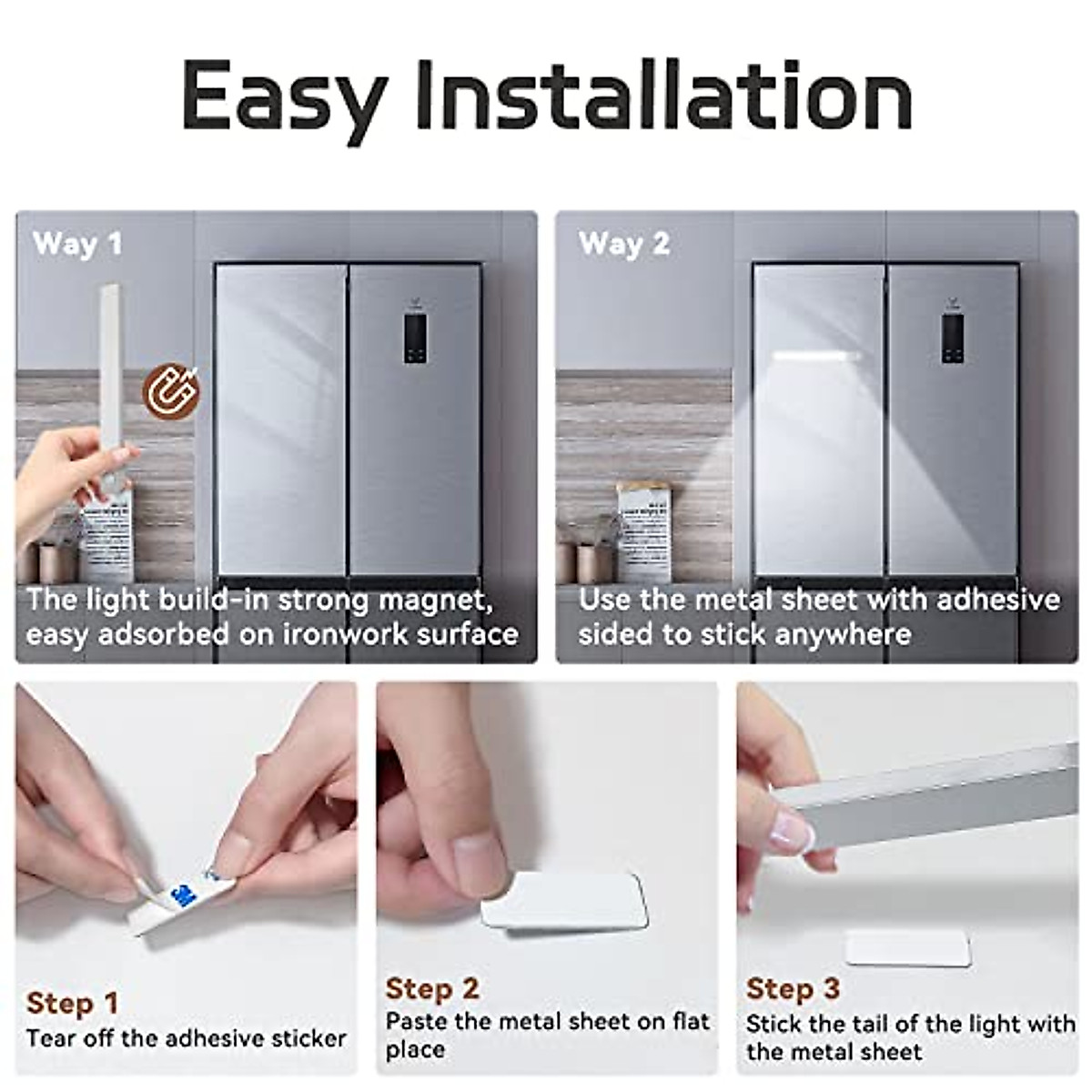 Easy Installation

Way 1

The light build-in strong magnet, easy adsorbed on ironwork surface

Way 2

Use the metal sheet with adhesive sided to stick anywhere

Step 1
Tear off the adhesive sticker

Step 2
Paste the metal sheet on flat place

Step 3
Stick the tail of the light with the metal sheet