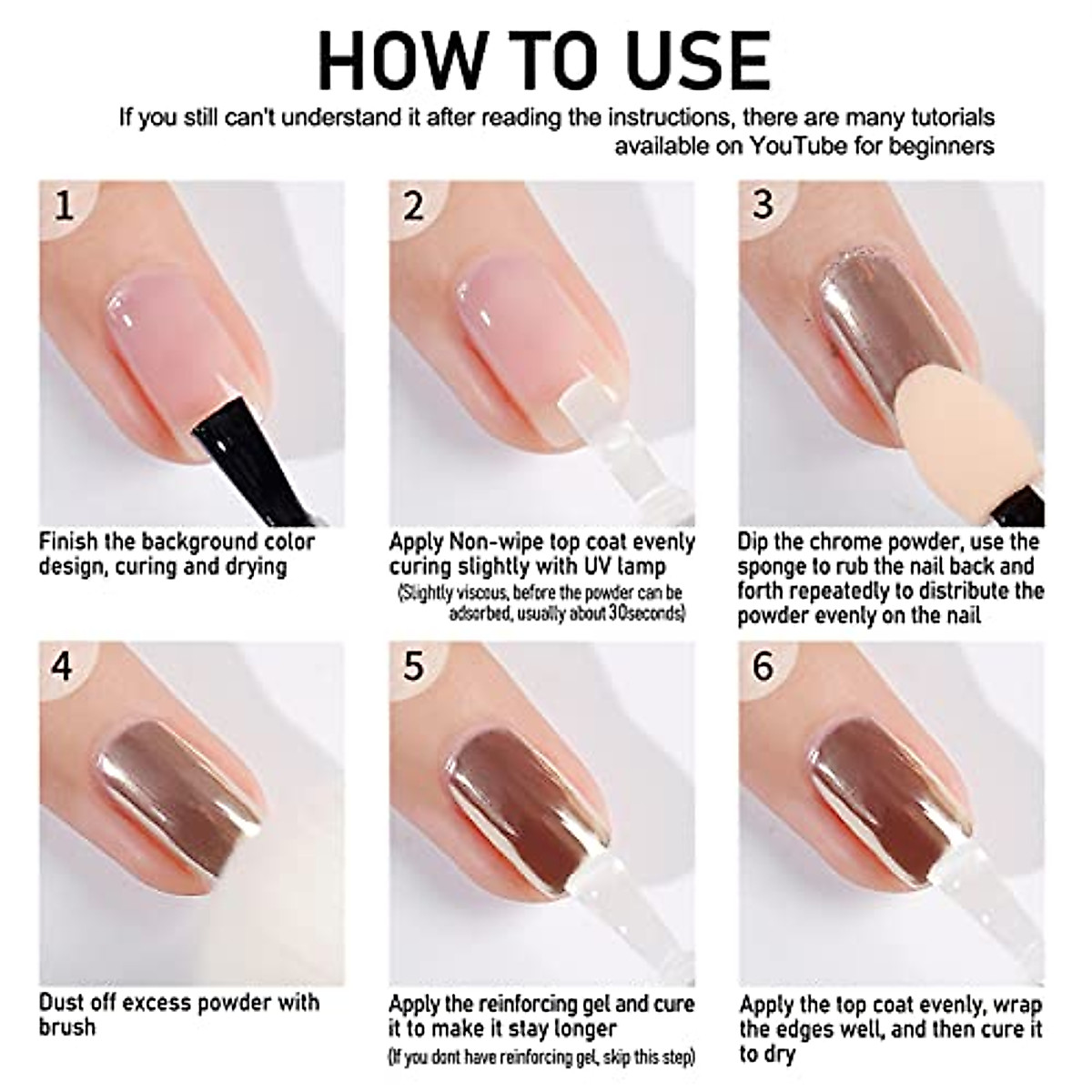 HOW TO USE

If you still can't understand it after reading the instructions, there are many tutorials available on YouTube for beginners

1

Finish the background color design, curing and drying

2

Apply Non-wipe top coat evenly curing slightly with UV lamp

(Slightly viscous, before the powder can be adsorbed, usually about 30seconds)

3

Dip the chrome powder, use the sponge to rub the nail back and forth repeatedly to distribute the powder evenly on the nail

4

Dust off excess powder with brush

5

Apply the reinforcing gel and cure it to make it stay longer

(If you dont have reinforcing gel, skip this step)

6

Apply the top coat evenly, wrap the edges well, and then cure it to dry