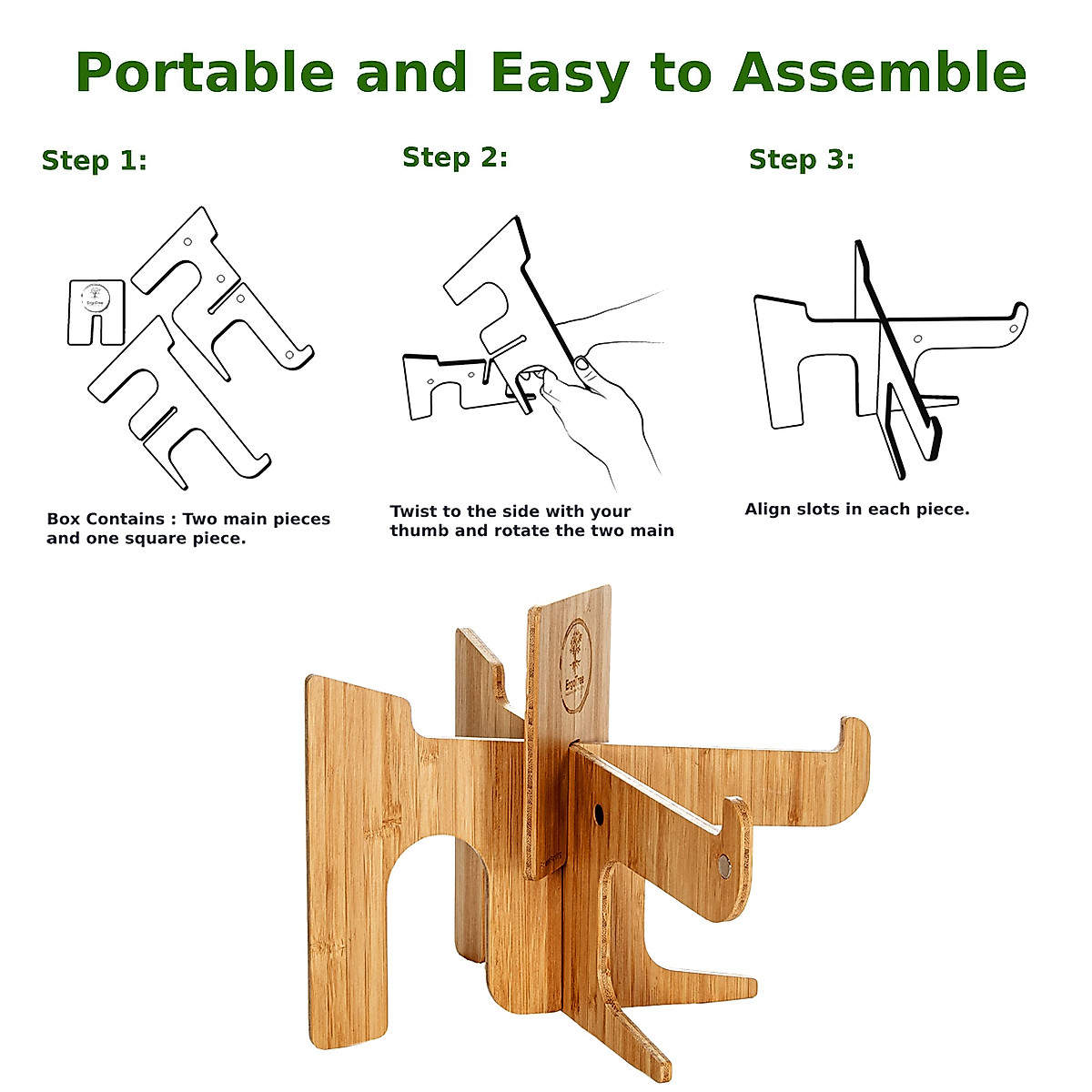 Portable and Easy to Assemble

Step 1:

ErgoTree

Box Contains : Two main pieces and one square piece.

Step 2:

Twist to the side with your thumb and rotate the two main

Step 3:

Align slots in each piece.

ErgoTree