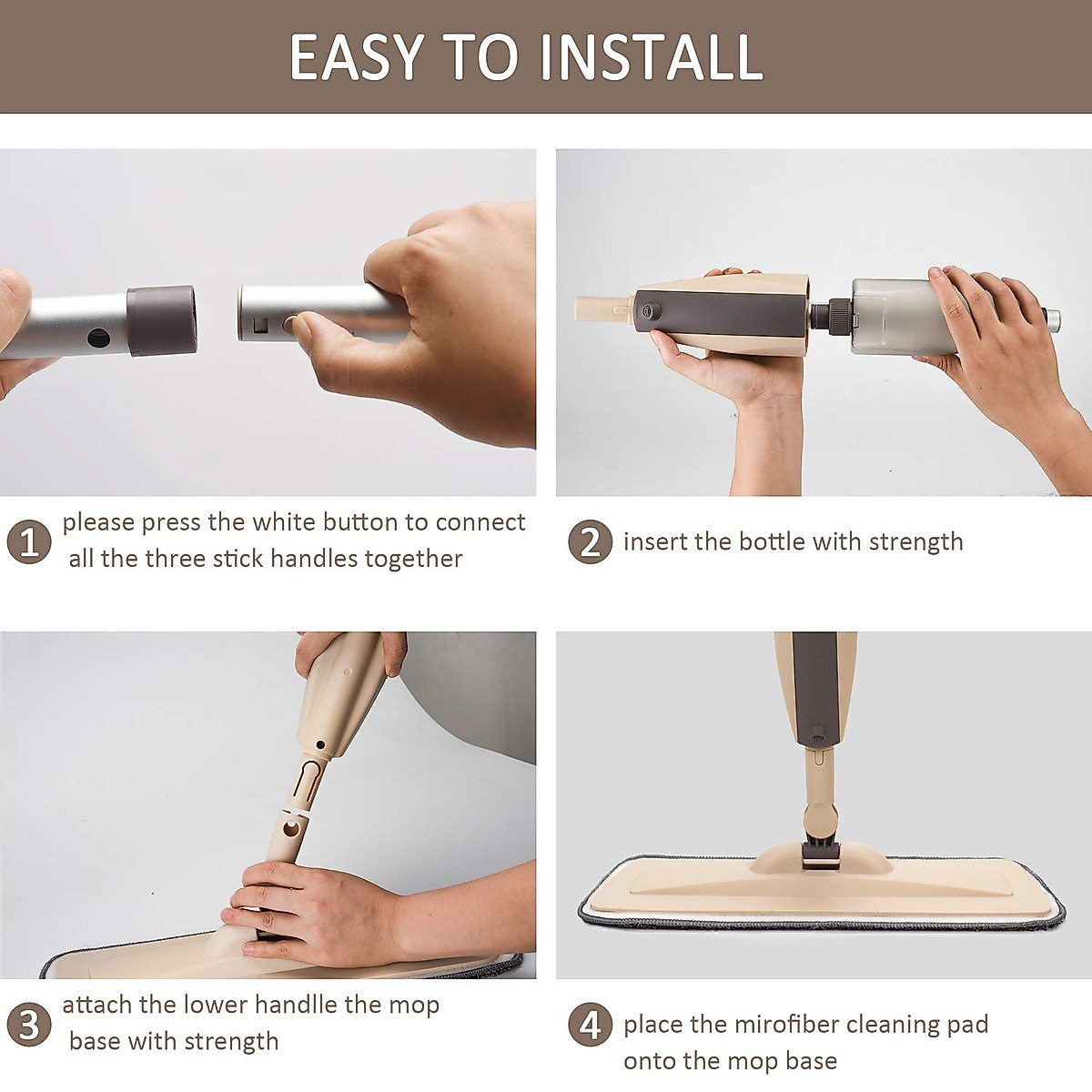 EASY TO INSTALL

1 please press the white button to connect all the three stick handles together

2 insert the bottle with strength

3 attach the lower handlle the mop base with strength

4 place the mirofiber cleaning pad onto the mop base