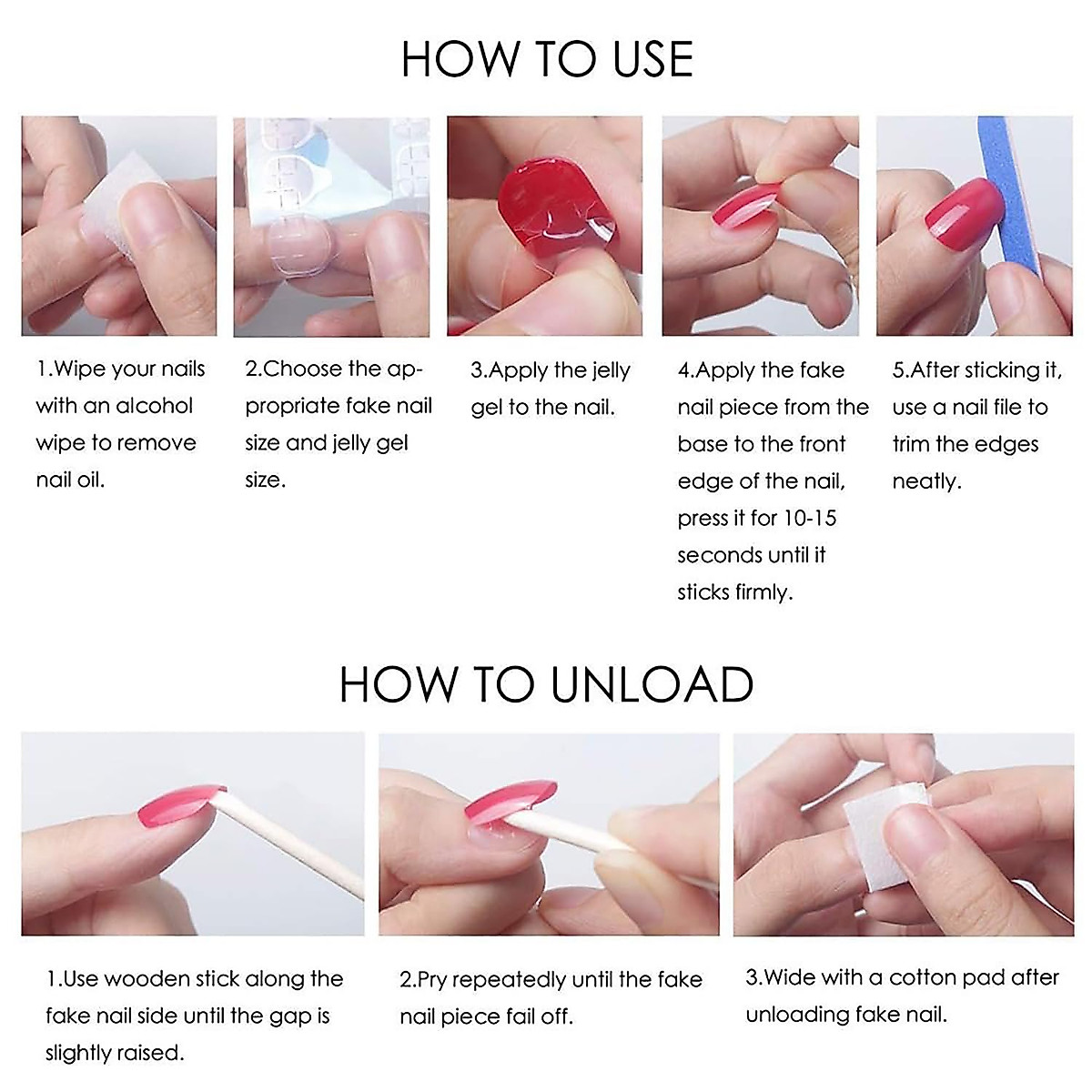 HOW TO USE

1.Wipe your nails with an alcohol wipe to remove nail oil.

2.Choose the appropriate fake nail size and jelly gel size.

3.Apply the jelly gel to the nail.

4.Apply the fake nail piece from the base to the front edge of the nail, press it for 10-15 seconds until it sticks firmly.

5.After sticking it, use a nail file to trim the edges neatly.

HOW TO UNLOAD

1.Use wooden stick along the fake nail side until the gap is slightly raised.

2.Pry repeatedly until the fake nail piece fail off.

3.Wide with a cotton pad after unloading fake nail.