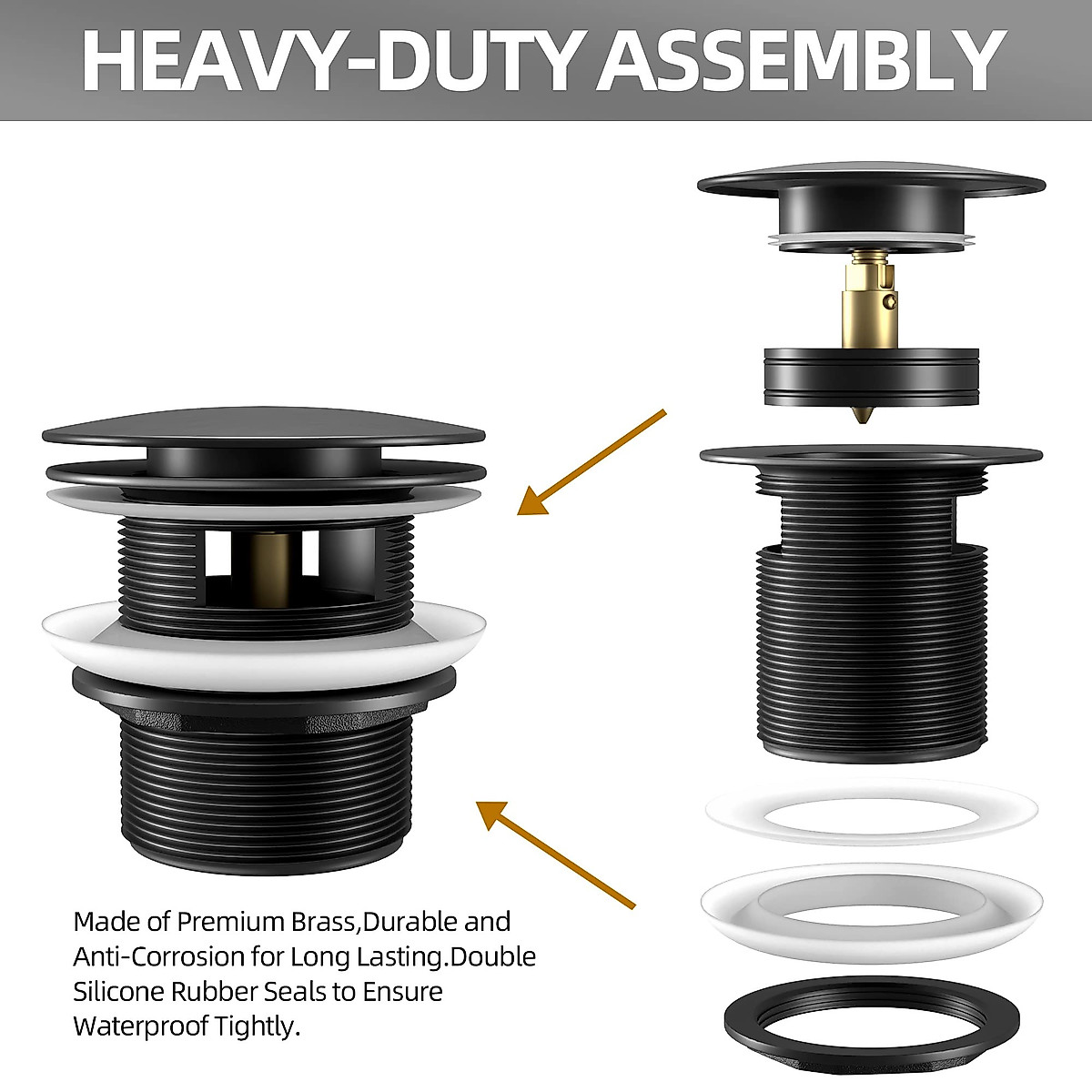 HEAVY-DUTY ASSEMBLY

Made of Premium Brass,Durable and Anti-Corrosion for Long Lasting.Double Silicone Rubber Seals to Ensure Waterproof Tightly.