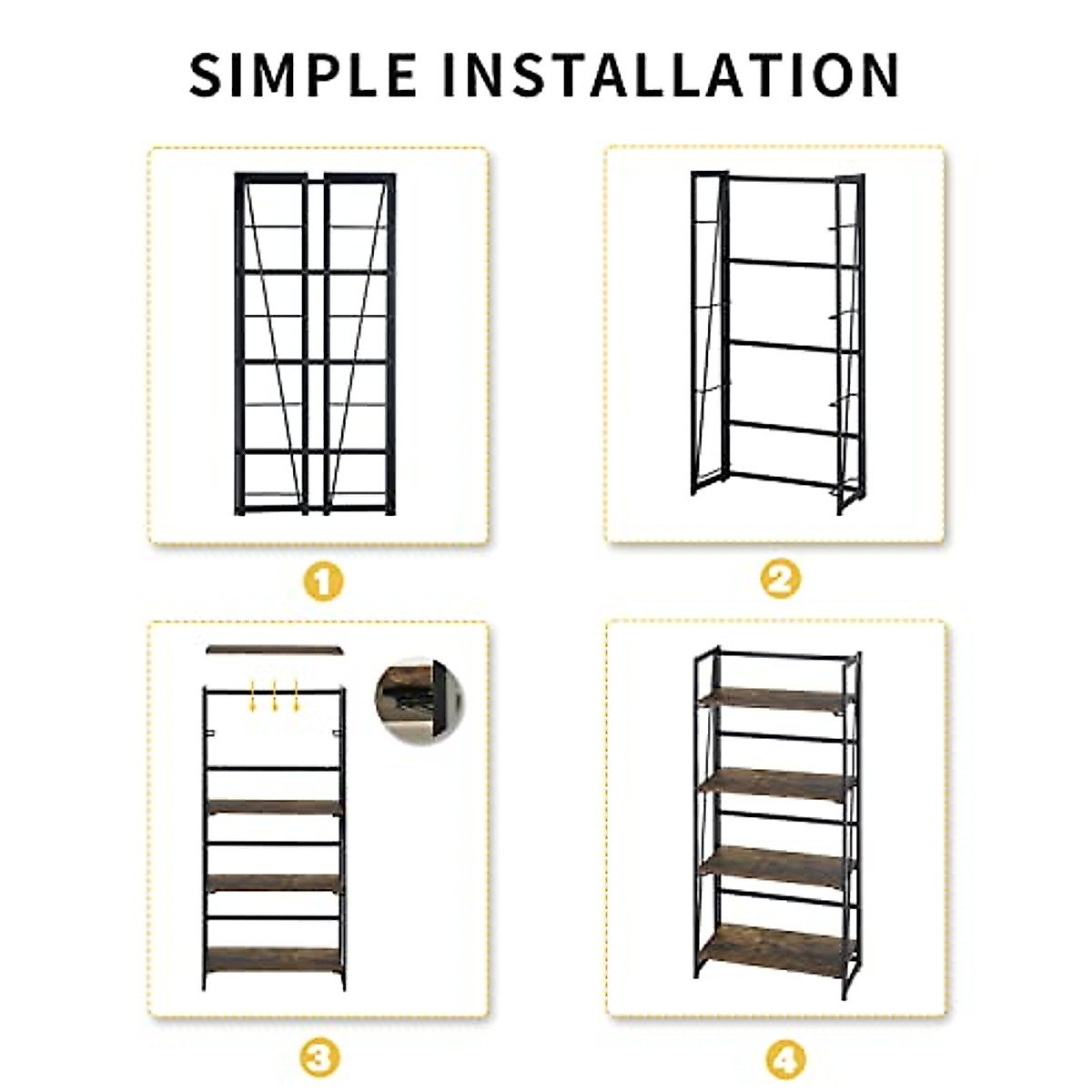 SIMPLE INSTALLATION

1

2

3

4