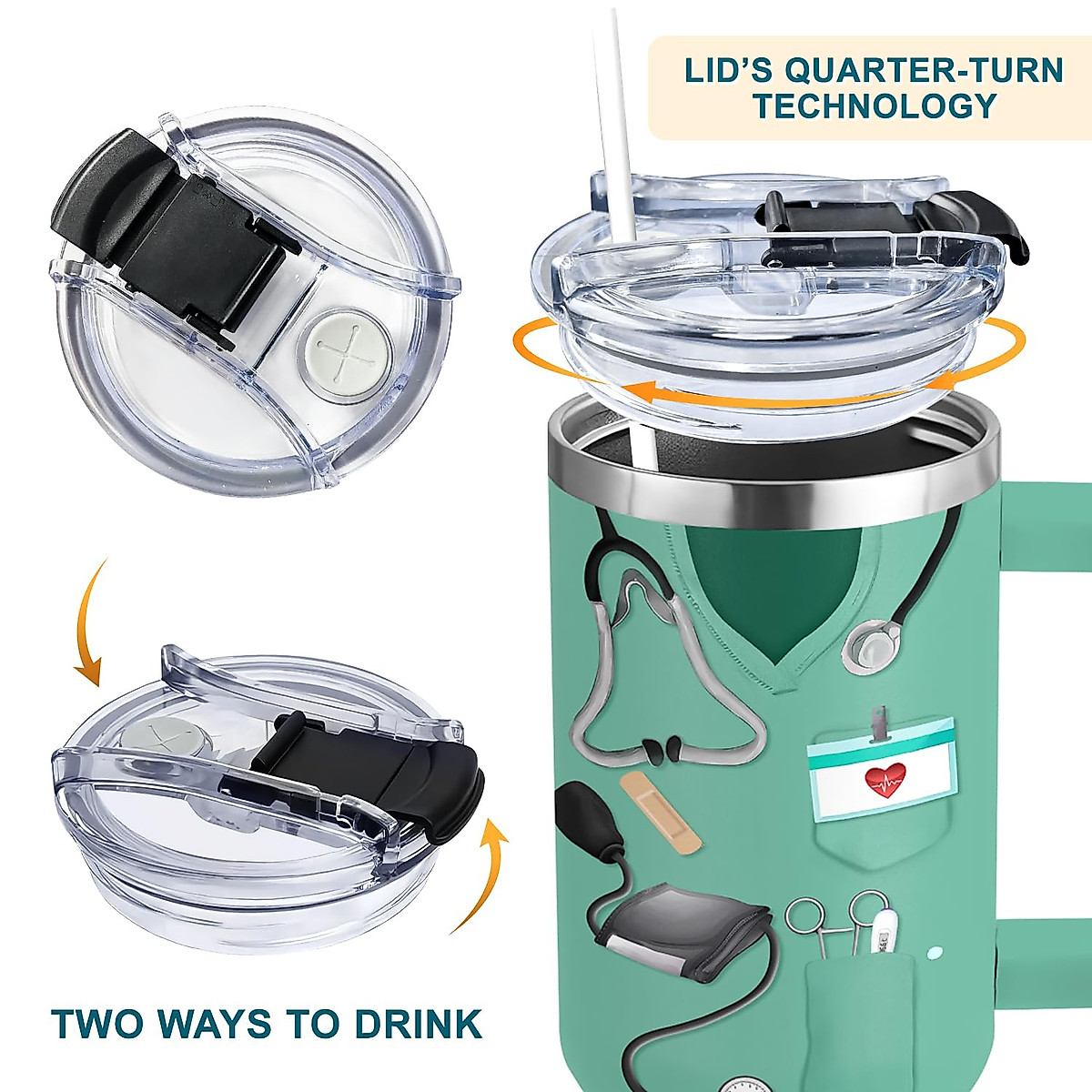 LID'S QUARTER-TURN TECHNOLOGY

TWO WAYS TO DRINK