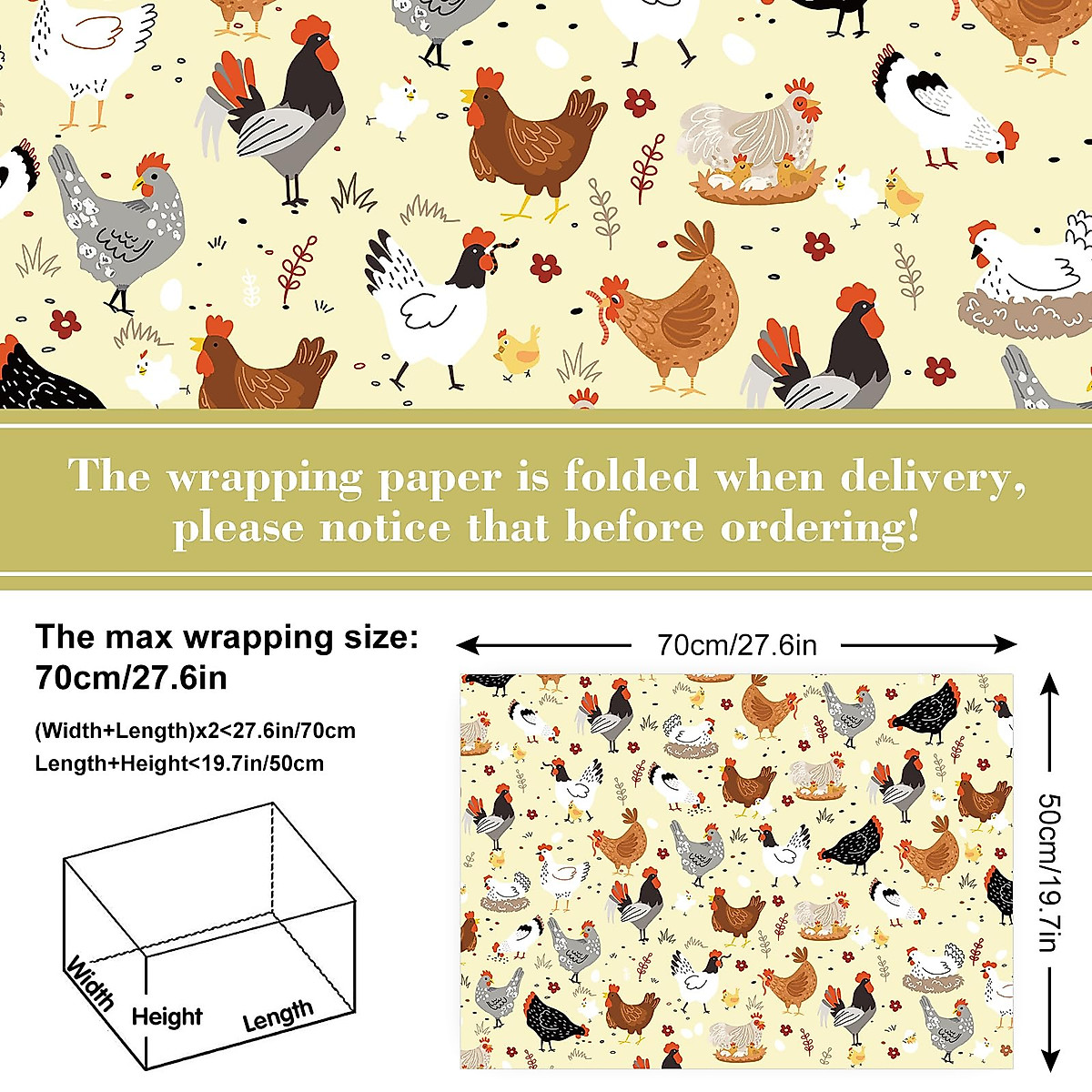 The wrapping paper is folded when delivery, please notice that before ordering!

The max wrapping size: 70cm/27.6in

(Width+Length)x2<27.6in/70cm
Length+Height<19.7in/50cm

Width
Height
Length

70cm/27.6in

50cm/19.7in