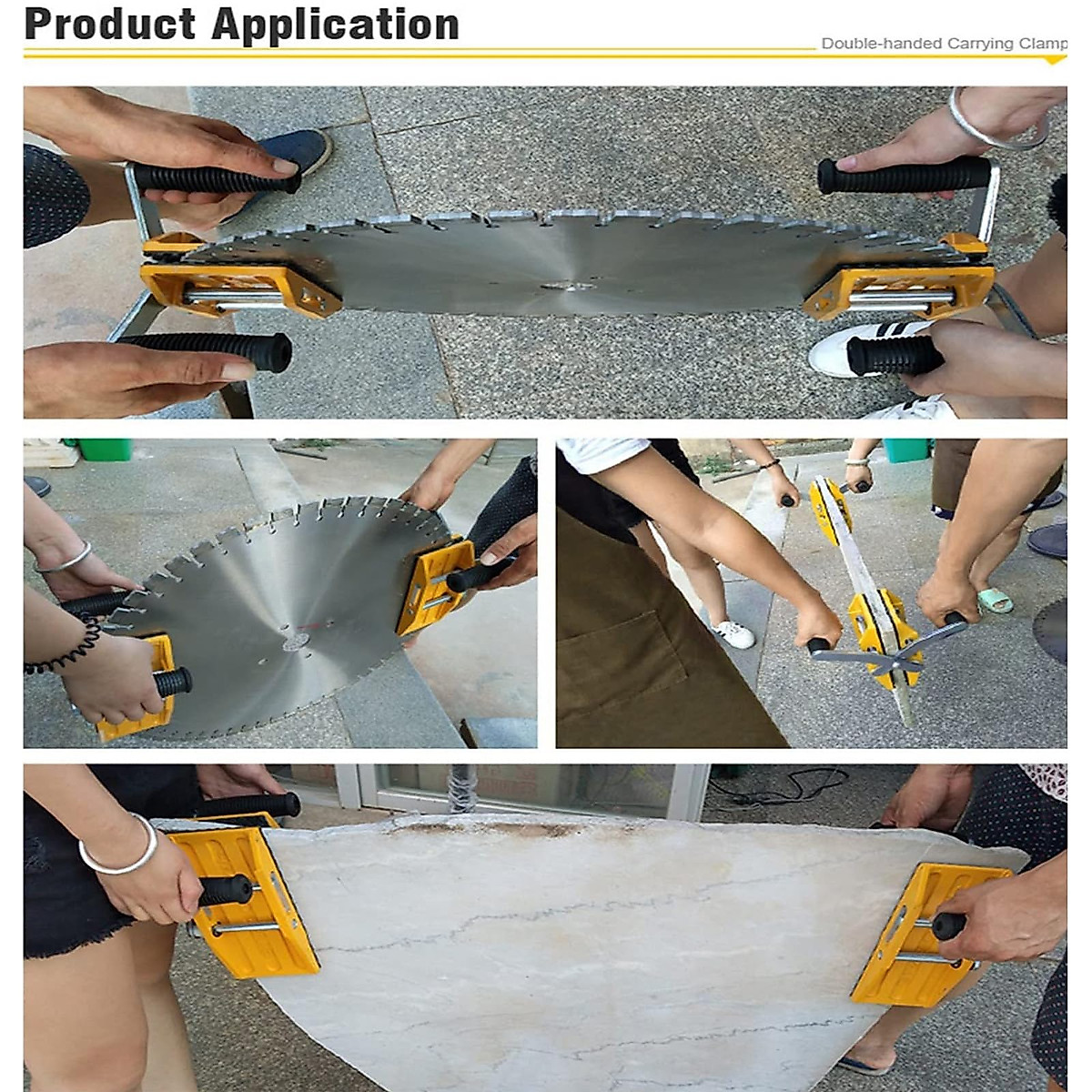 Product Application

Double-handed Carrying Clamp