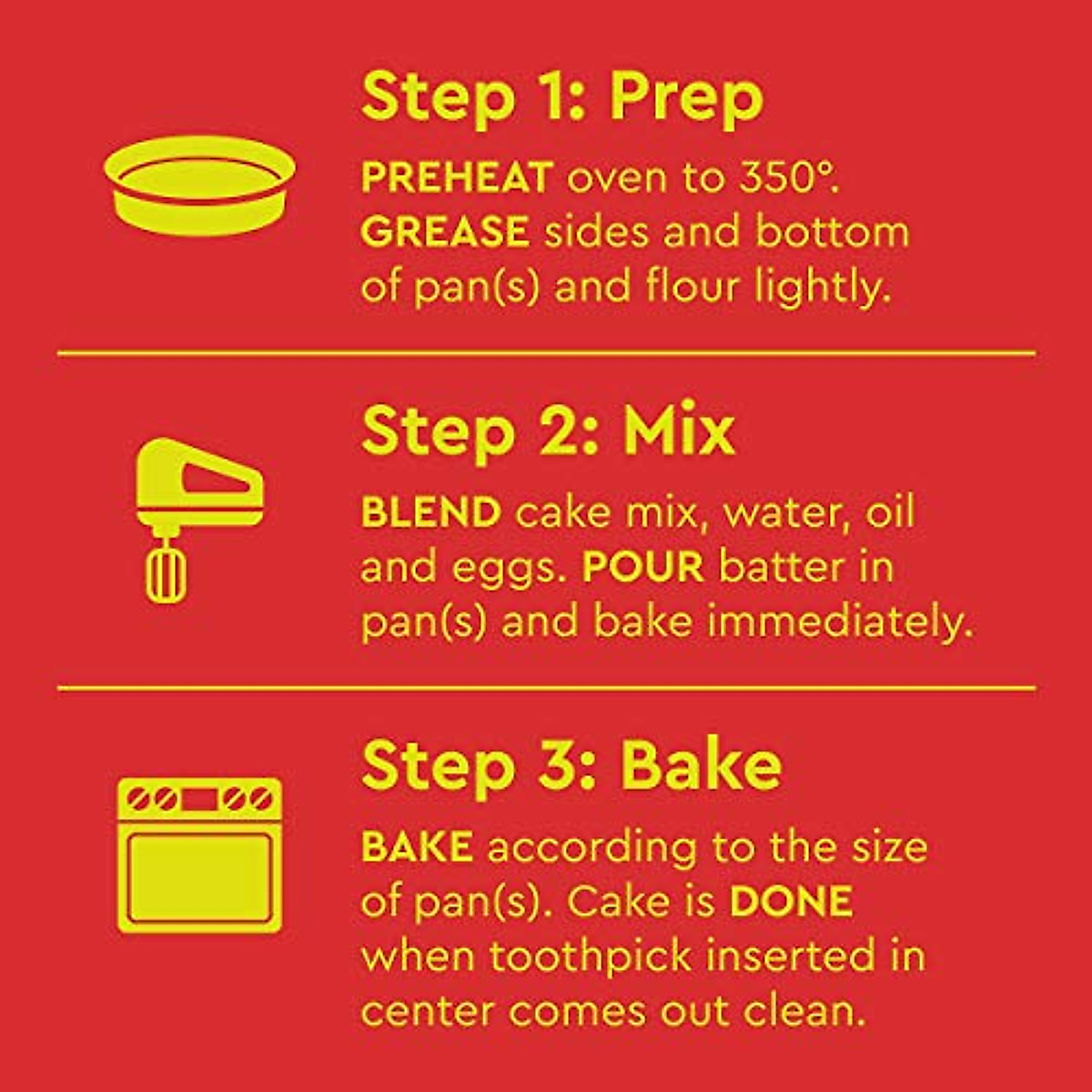 Step 1: Prep

PREHEAT oven to 350°. GREASE sides and bottom of pan(s) and flour lightly.

Step 2: Mix

BLEND cake mix, water, oil and eggs. POUR batter in pan(s) and bake immediately.

Step 3: Bake

BAKE according to the size of pan(s). Cake is DONE when toothpick inserted in center comes out clean.