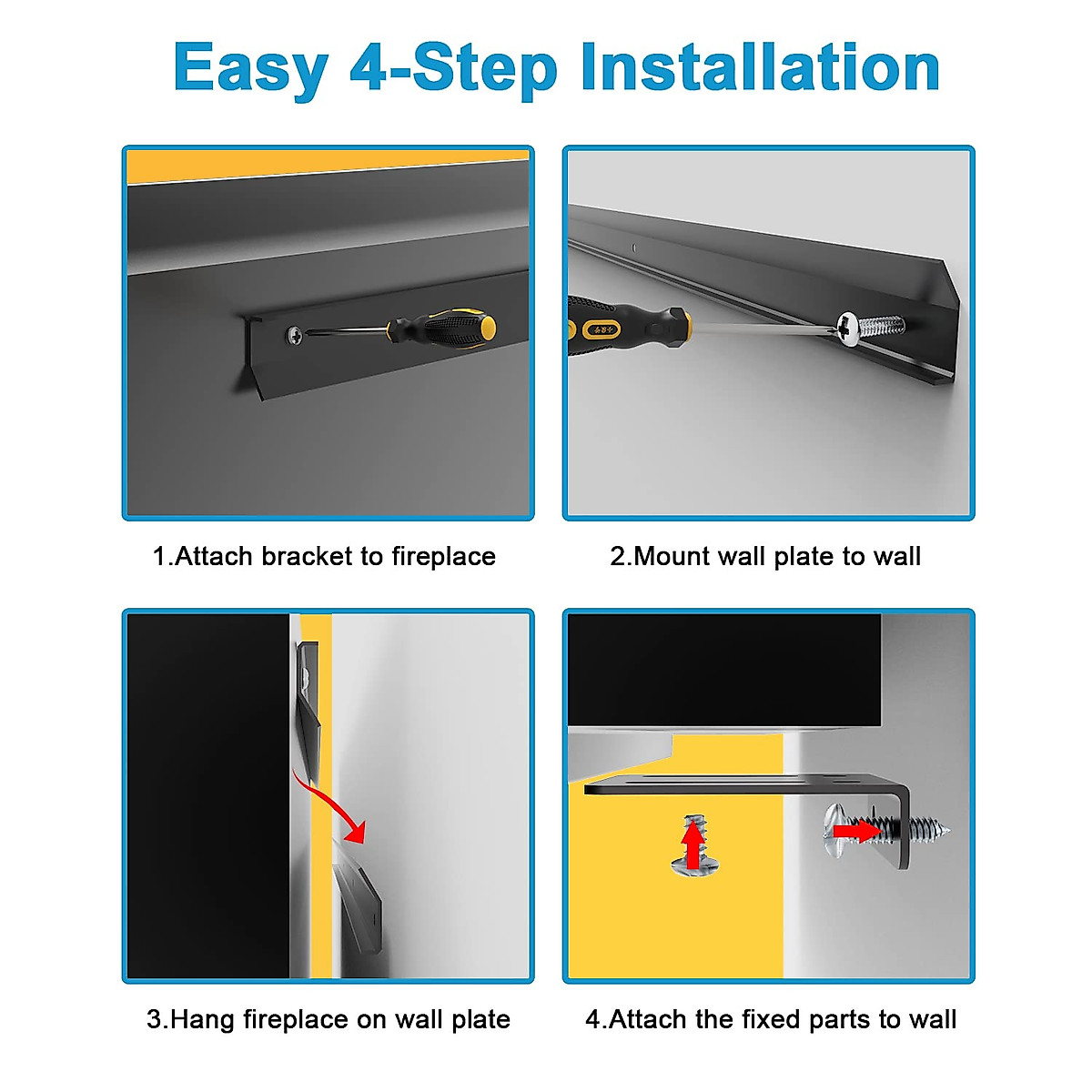 Easy 4-Step Installation

1.Attach bracket to fireplace

2.Mount wall plate to wall

3.Hang fireplace on wall plate

4.Attach the fixed parts to wall