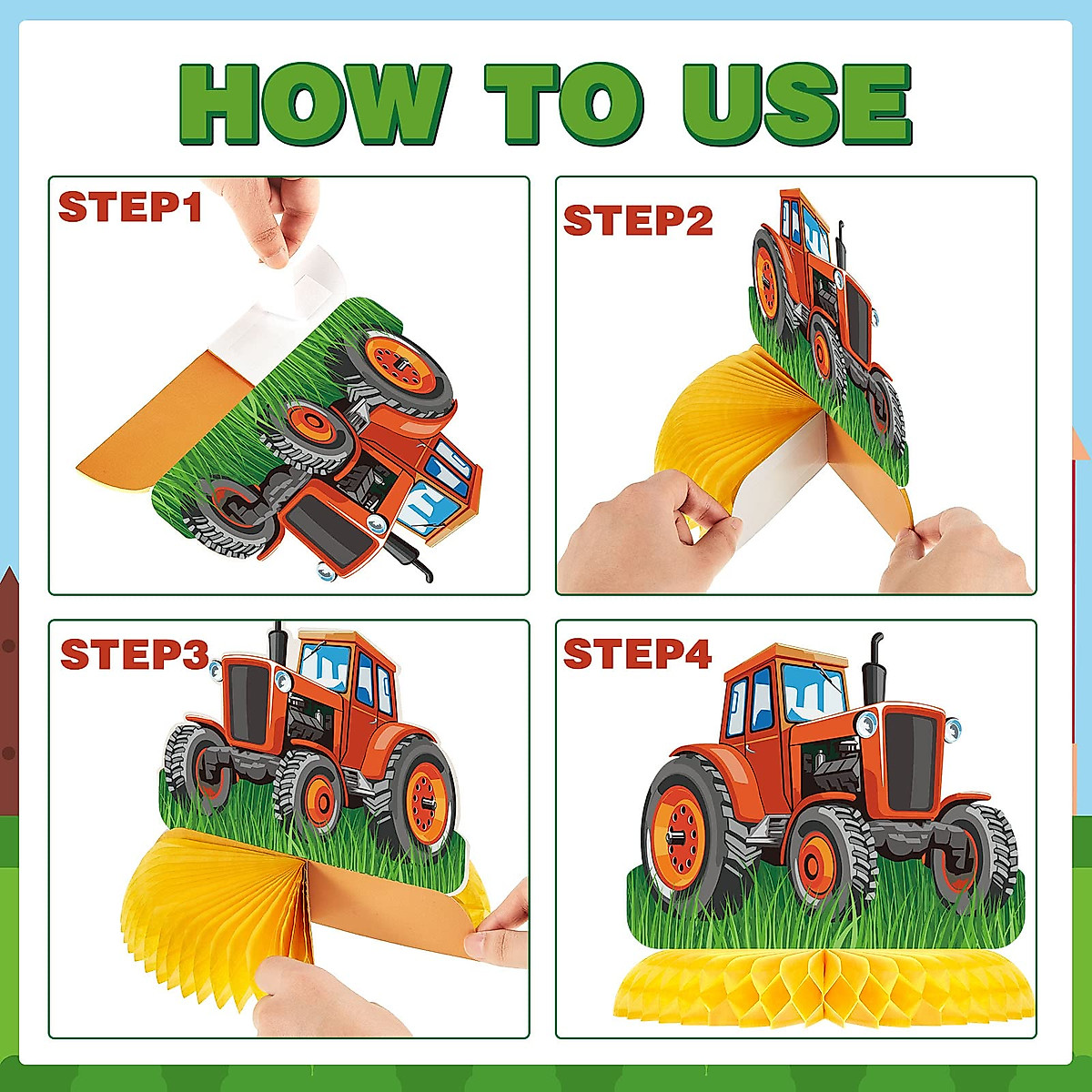 HOW TO USE

STEP1

STEP2

STEP3

STEP4