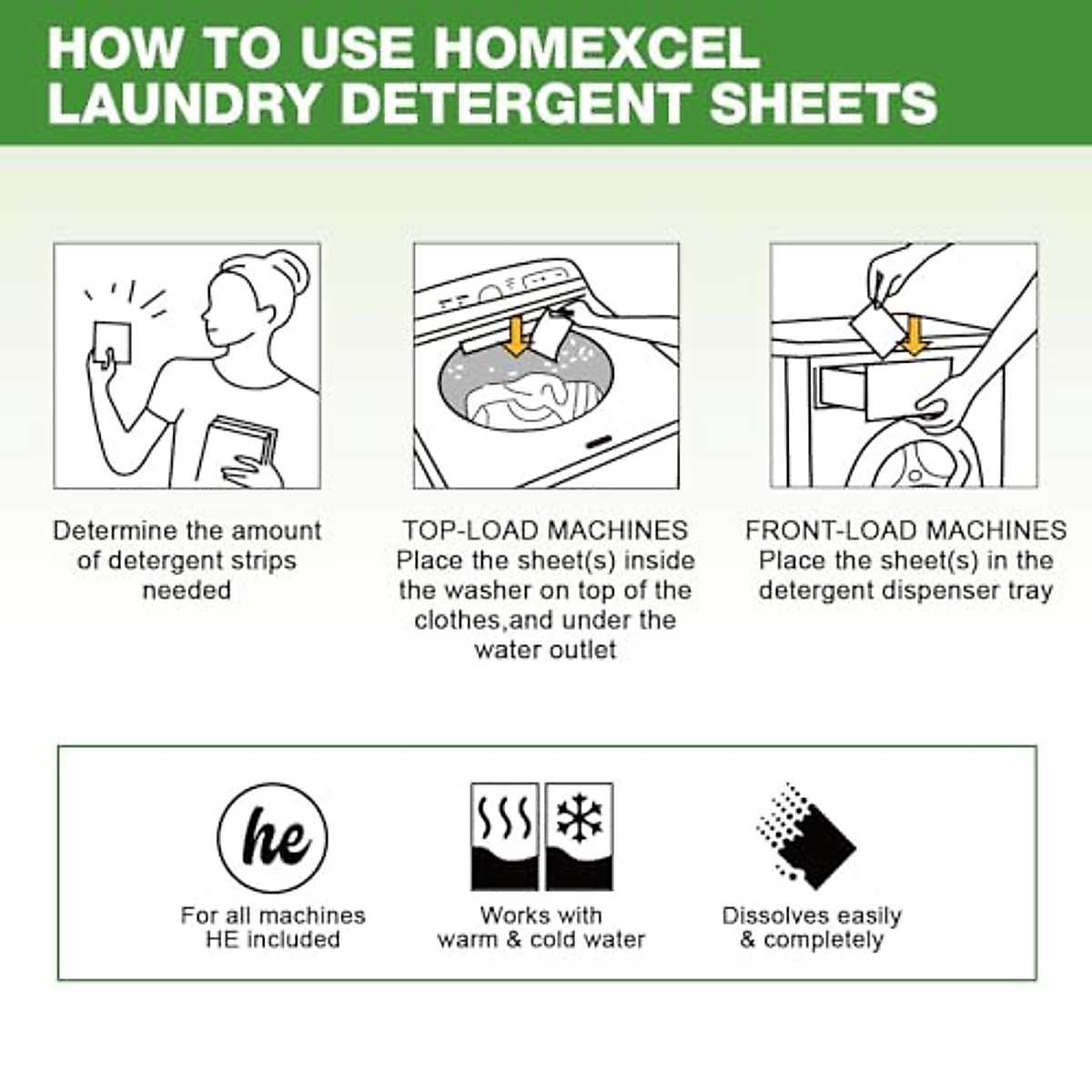 HOW TO USE HOMEXCEL LAUNDRY DETERGENT SHEETS

Determine the amount of detergent strips needed

TOP-LOAD MACHINES
Place the sheet(s) inside the washer on top of the clothes,and under the water outlet

FRONT-LOAD MACHINES
Place the sheet(s) in the detergent dispenser tray

he

For all machines HE included

Works with warm & cold water

Dissolves easily & completely