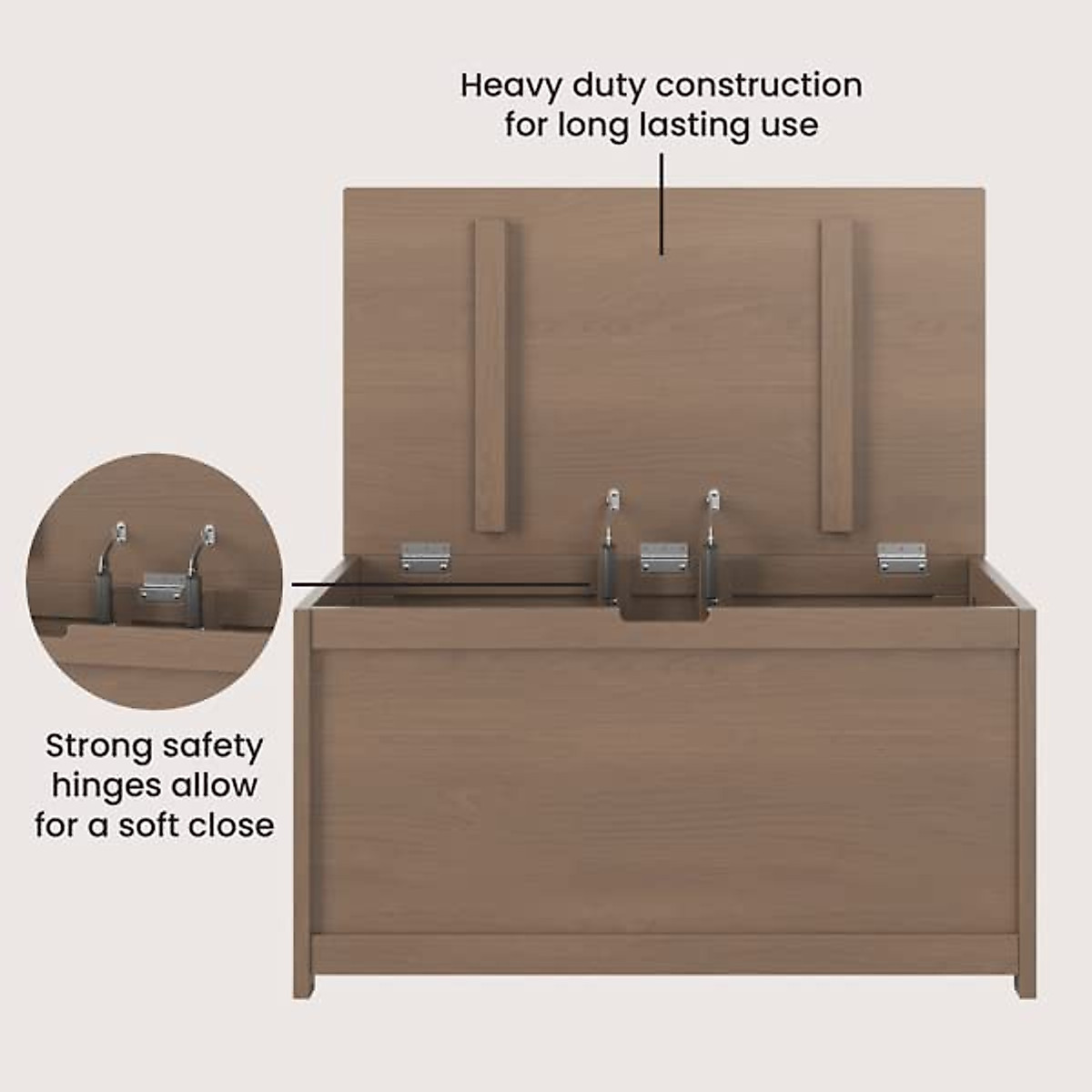 Heavy duty construction for long lasting use

Strong safety hinges allow for a soft close