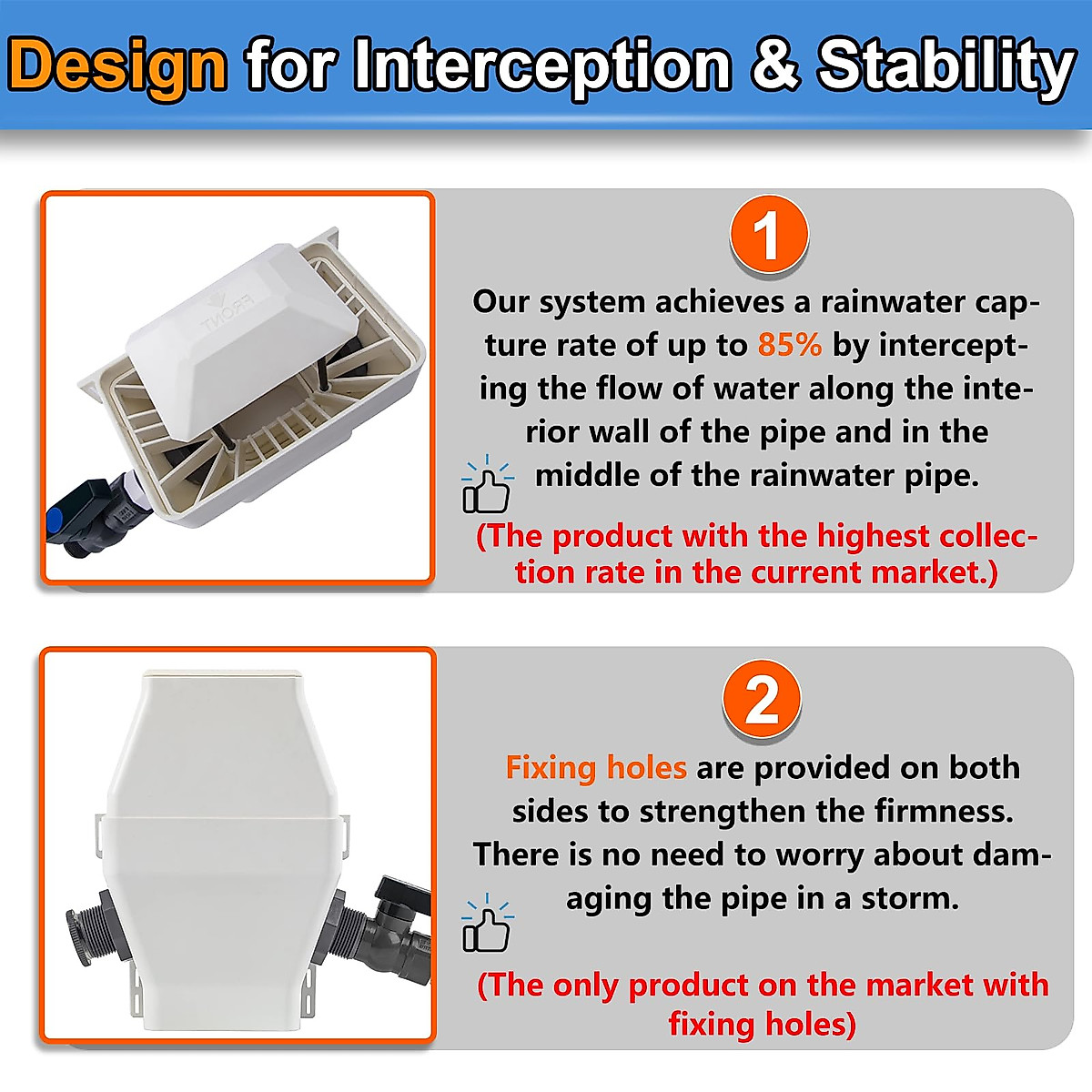 Design for Interception & Stability

FRONT

1

Our system achieves a rainwater capture rate of up to 85% by intercepting the flow of water along the interior wall of the pipe and in the middle of the rainwater pipe.

(The product with the highest collection rate in the current market.)

2

Fixing holes are provided on both sides to strengthen the firmness. There is no need to worry about damaging the pipe in a storm.

(The only product on the market with fixing holes)