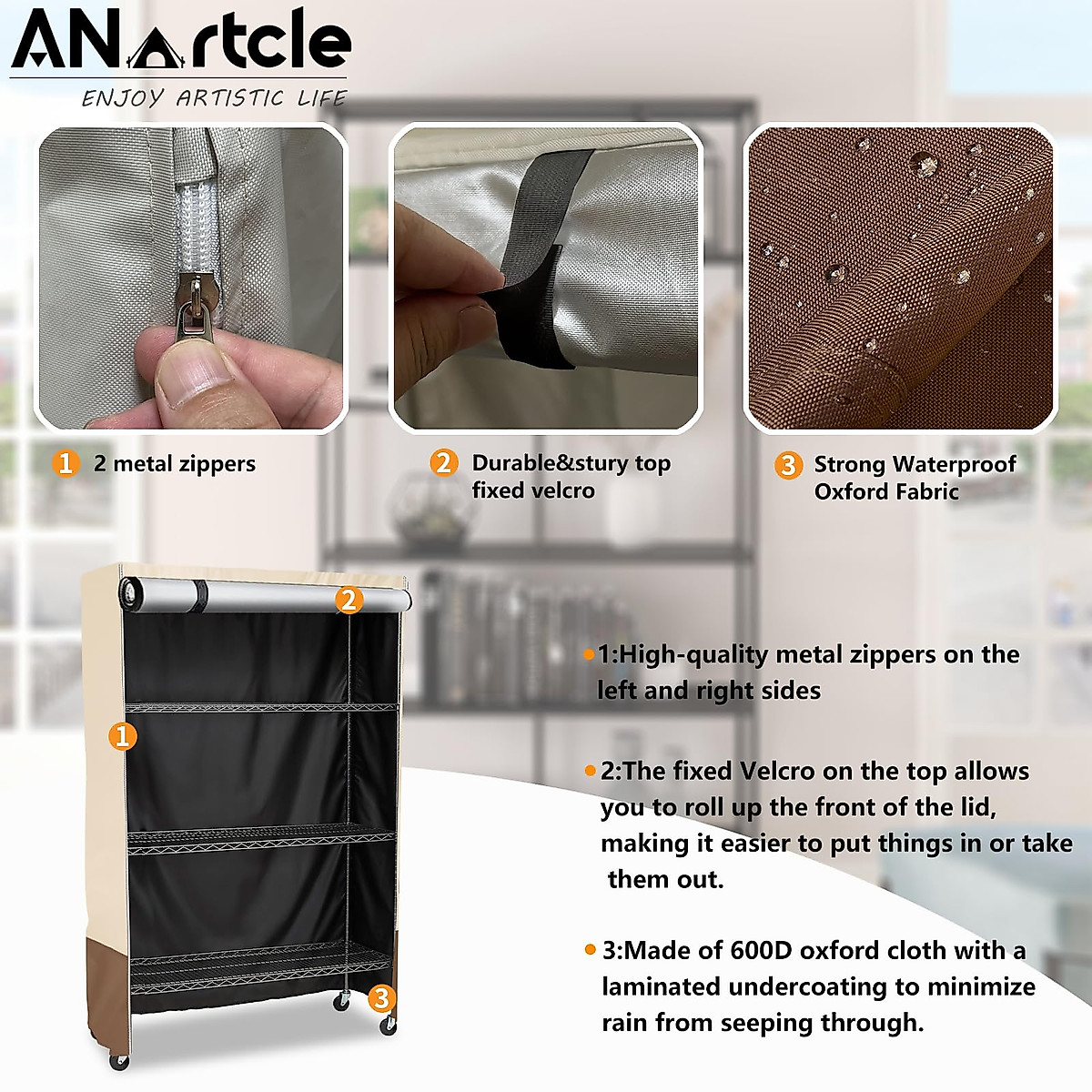 ANartcle
ENJOY ARTISTIC LIFE

1 2 metal zippers

2 Durable&stury top fixed velcro

3 Strong Waterproof Oxford Fabric

2

1

3

1:High-quality metal zippers on the left and right sides

2:The fixed Velcro on the top allows you to roll up the front of the lid, making it easier to put things in or take them out.

3:Made of 600D oxford cloth with a laminated undercoating to minimize rain from seeping through.