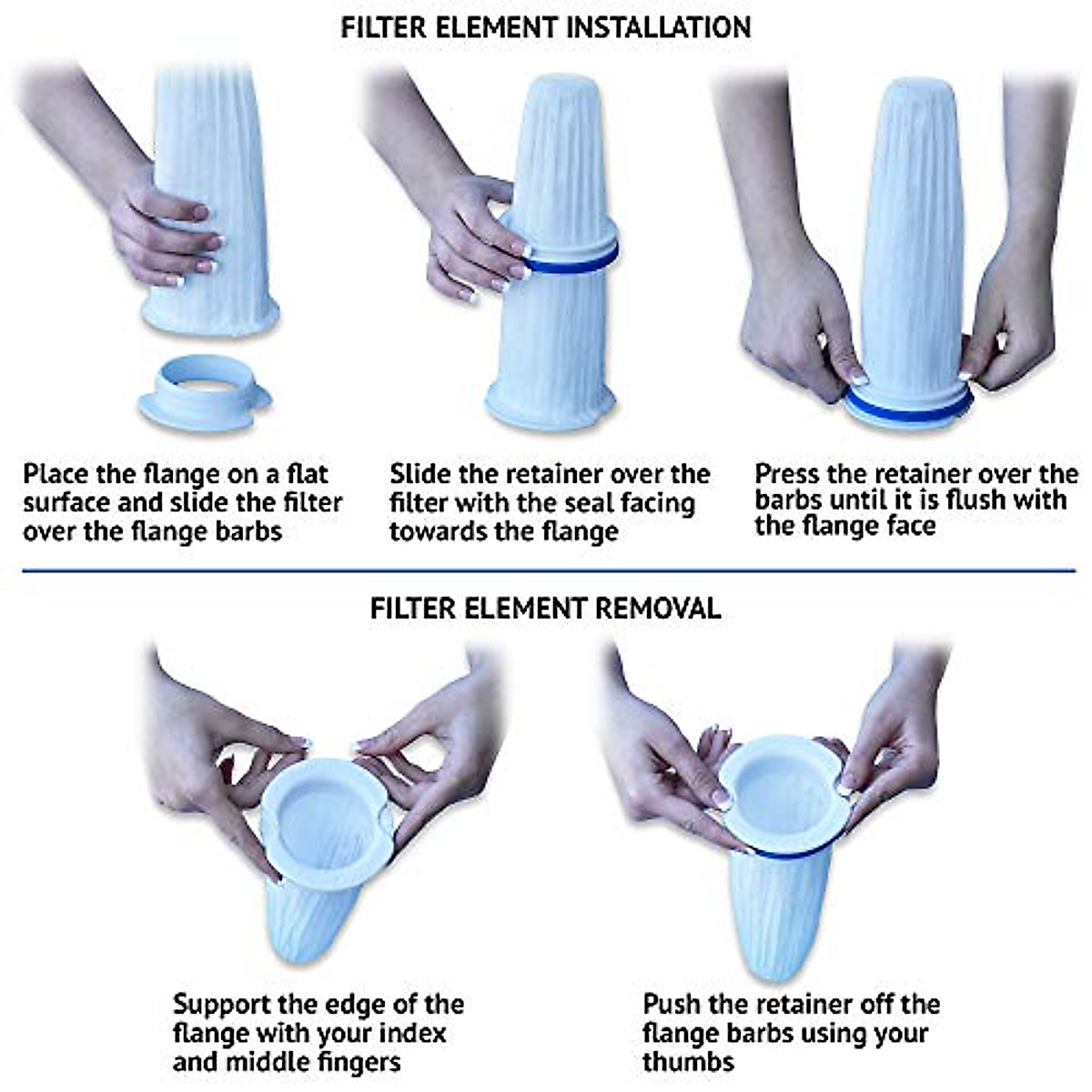 FILTER ELEMENT INSTALLATION

Place the flange on a flat surface and slide the filter over the flange barbs

Slide the retainer over the filter with the seal facing towards the flange

Press the retainer over the barbs until it is flush with the flange face

FILTER ELEMENT REMOVAL

Support the edge of the flange with your index and middle fingers

Push the retainer off the flange barbs using your thumbs