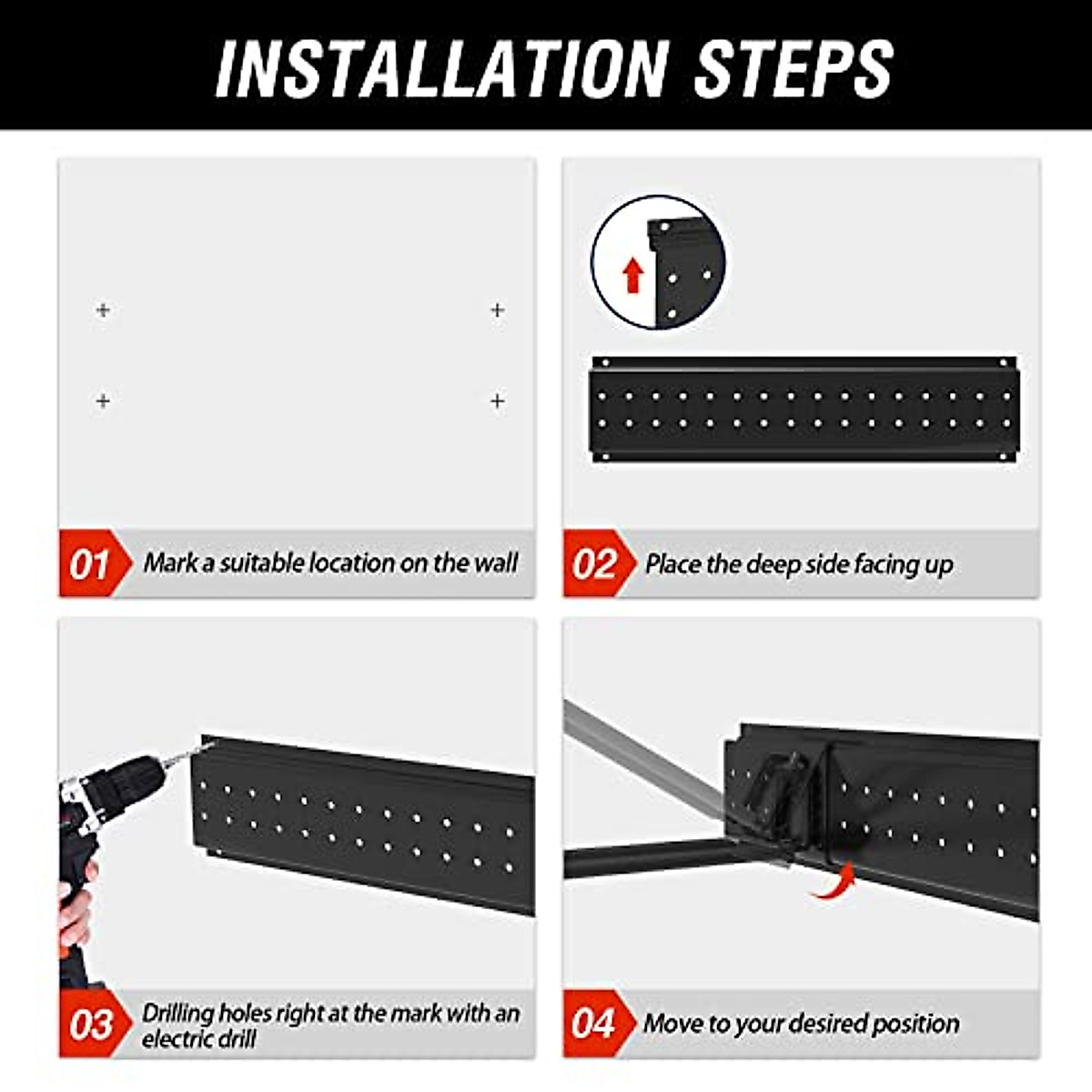 INSTALLATION STEPS

01 Mark a suitable location on the wall

02 Place the deep side facing up

03 Drilling holes right at the mark with an electric drill

04 Move to your desired position