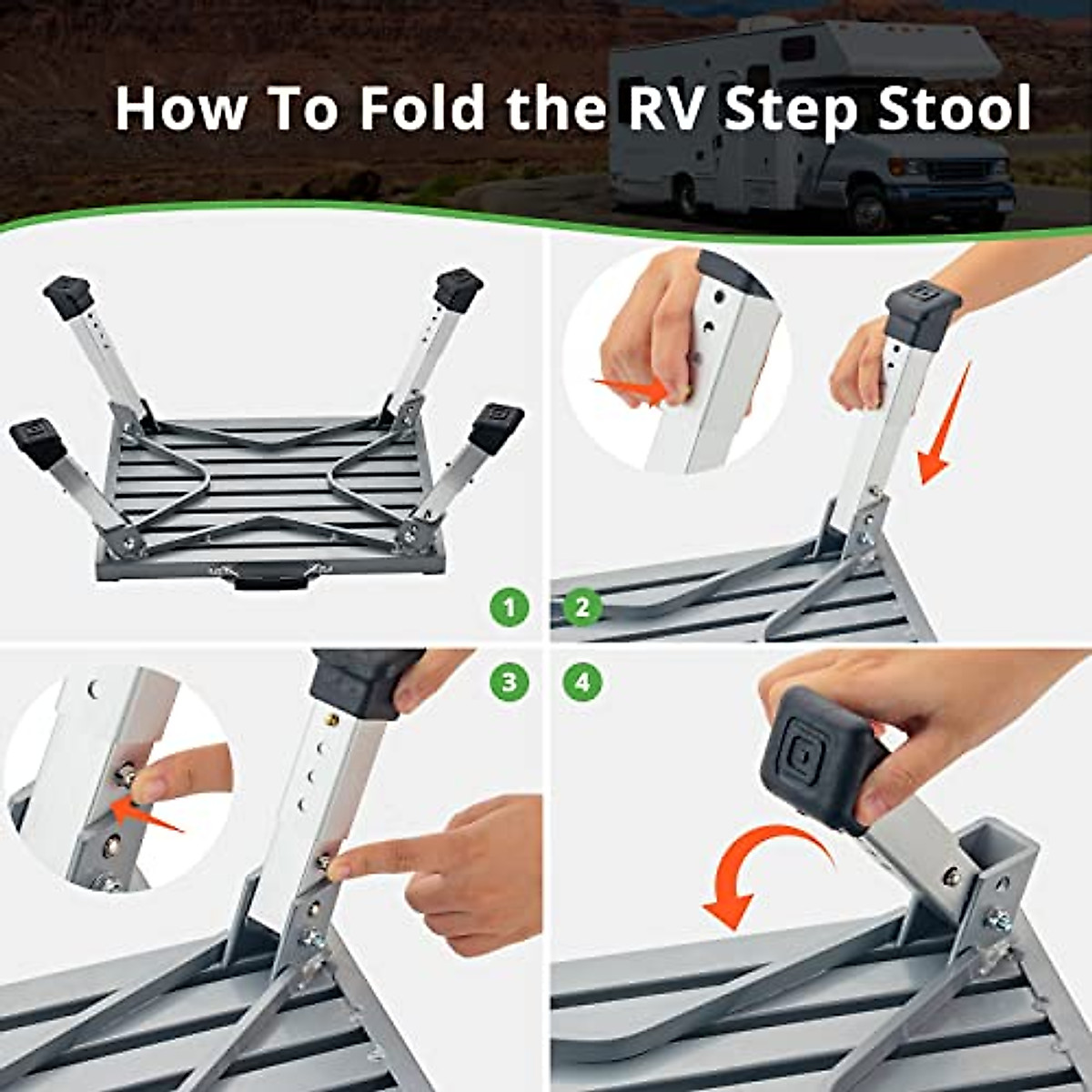 How To Fold the RV Step Stool

1

2

3

4